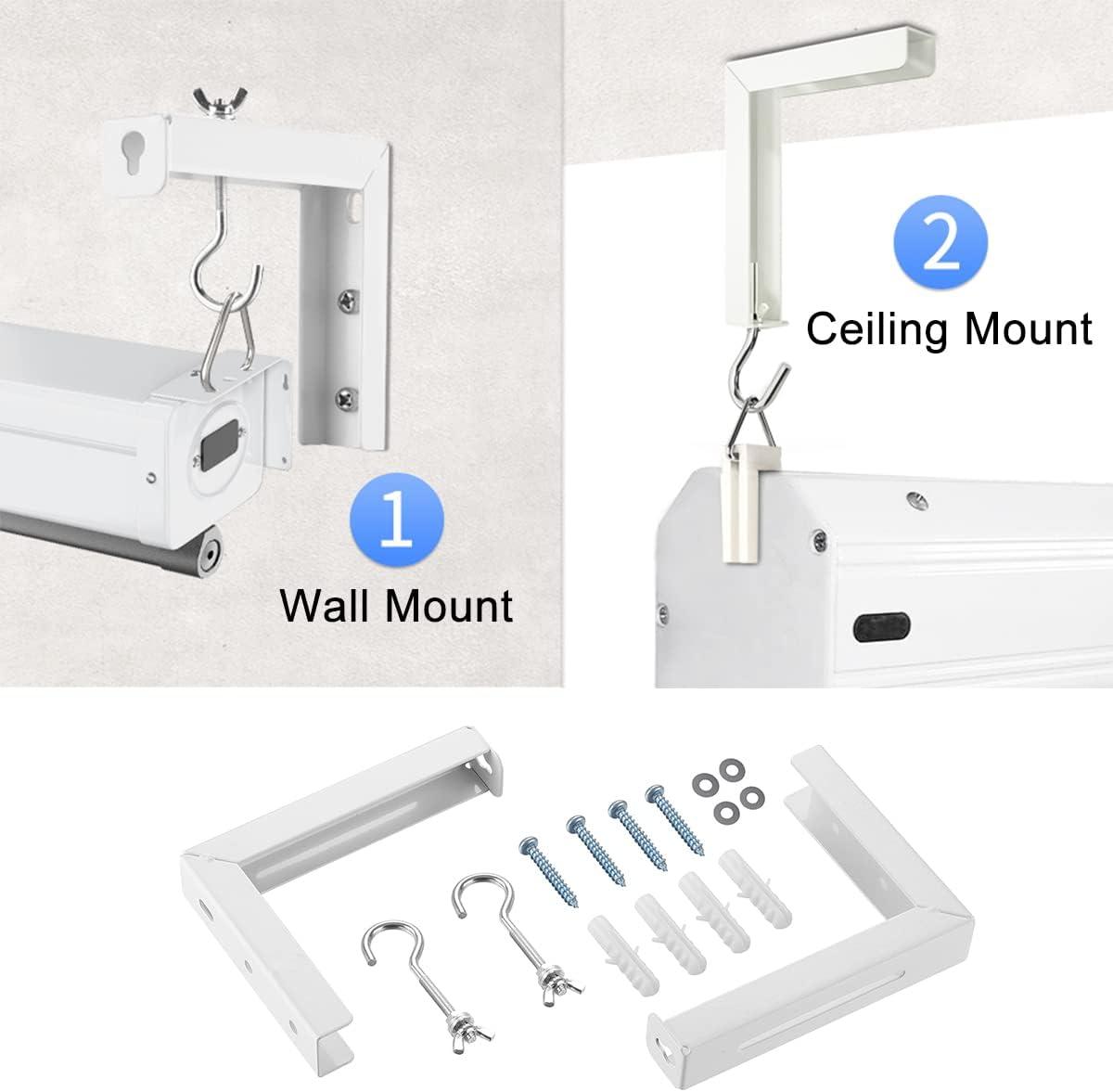 1
Wall Mount

2
Ceiling Mount