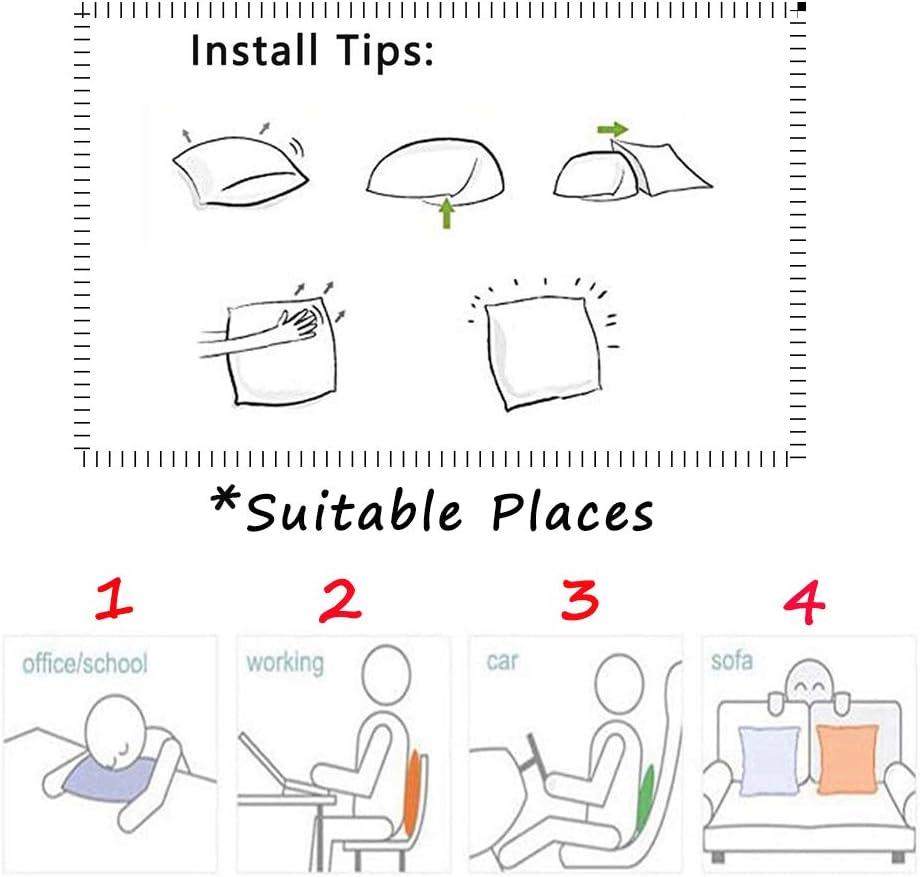 Install Tips:

*Suitable Places

1
office/school

2
working

3
car

4
sofa