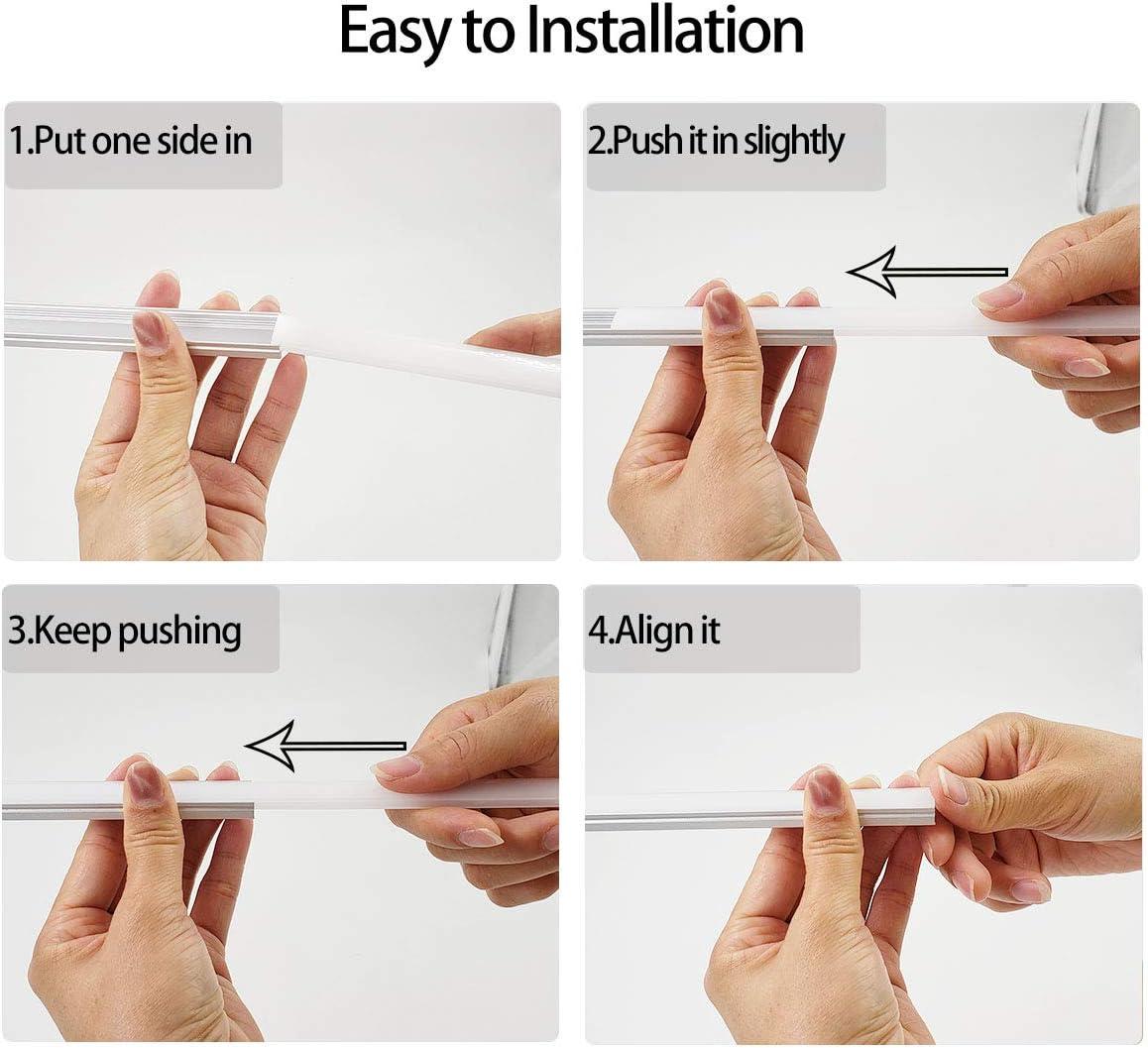 Easy to Installation

1.Put one side in

2.Push it in slightly

3.Keep pushing

4.Align it