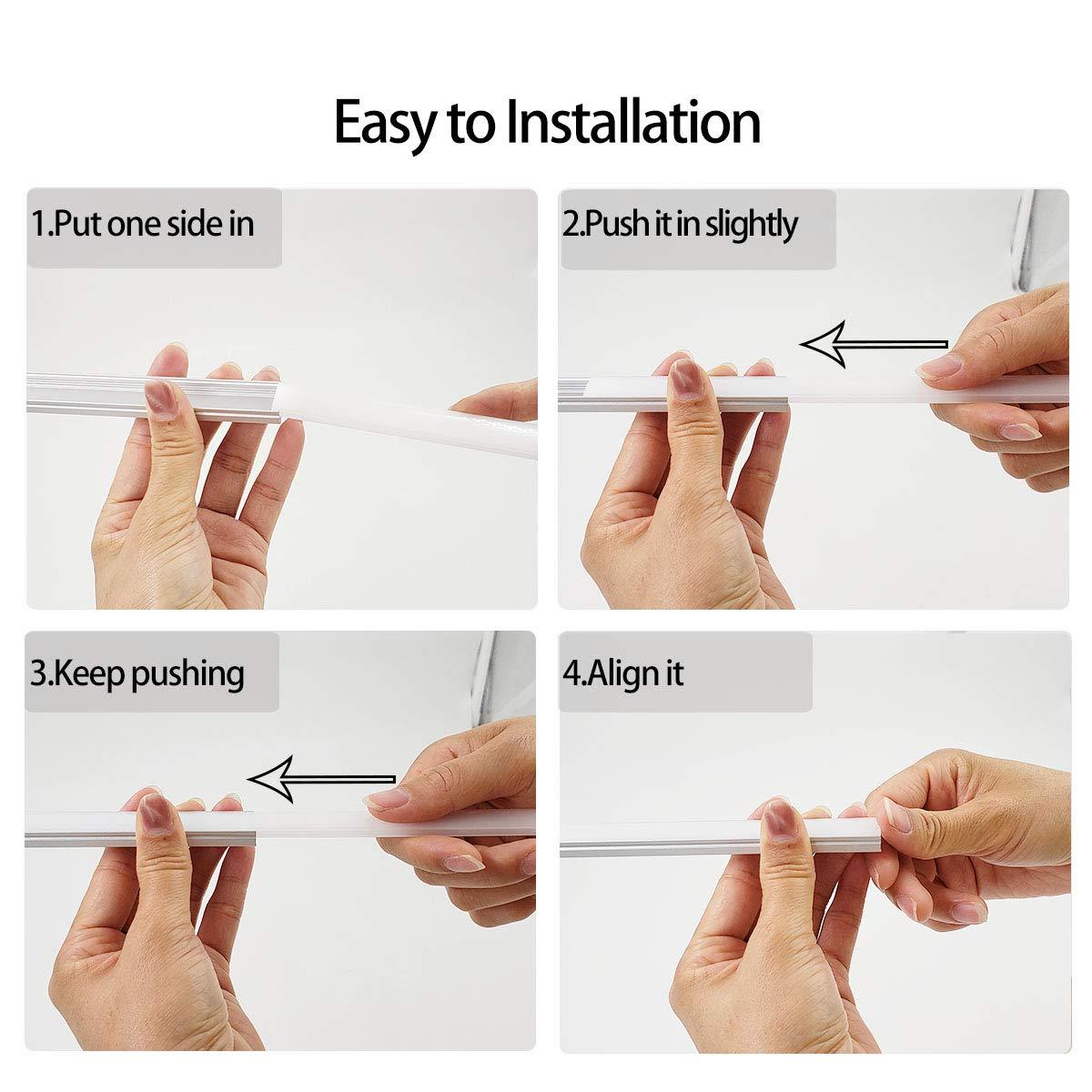 Easy to Installation

1.Put one side in

2.Push it in slightly

3.Keep pushing

4.Align it