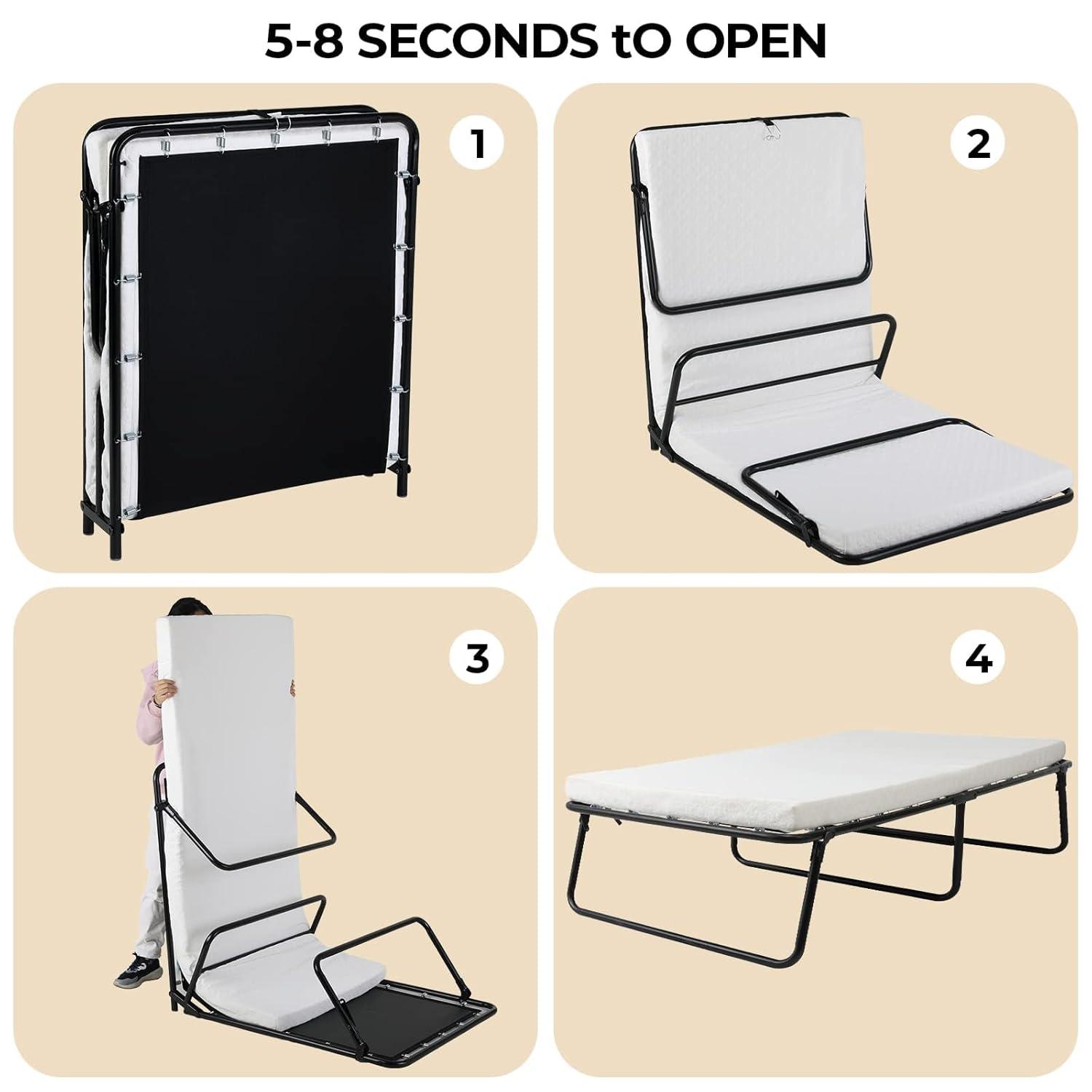 5-8 SECONDS tO OPEN

1

2

3

4