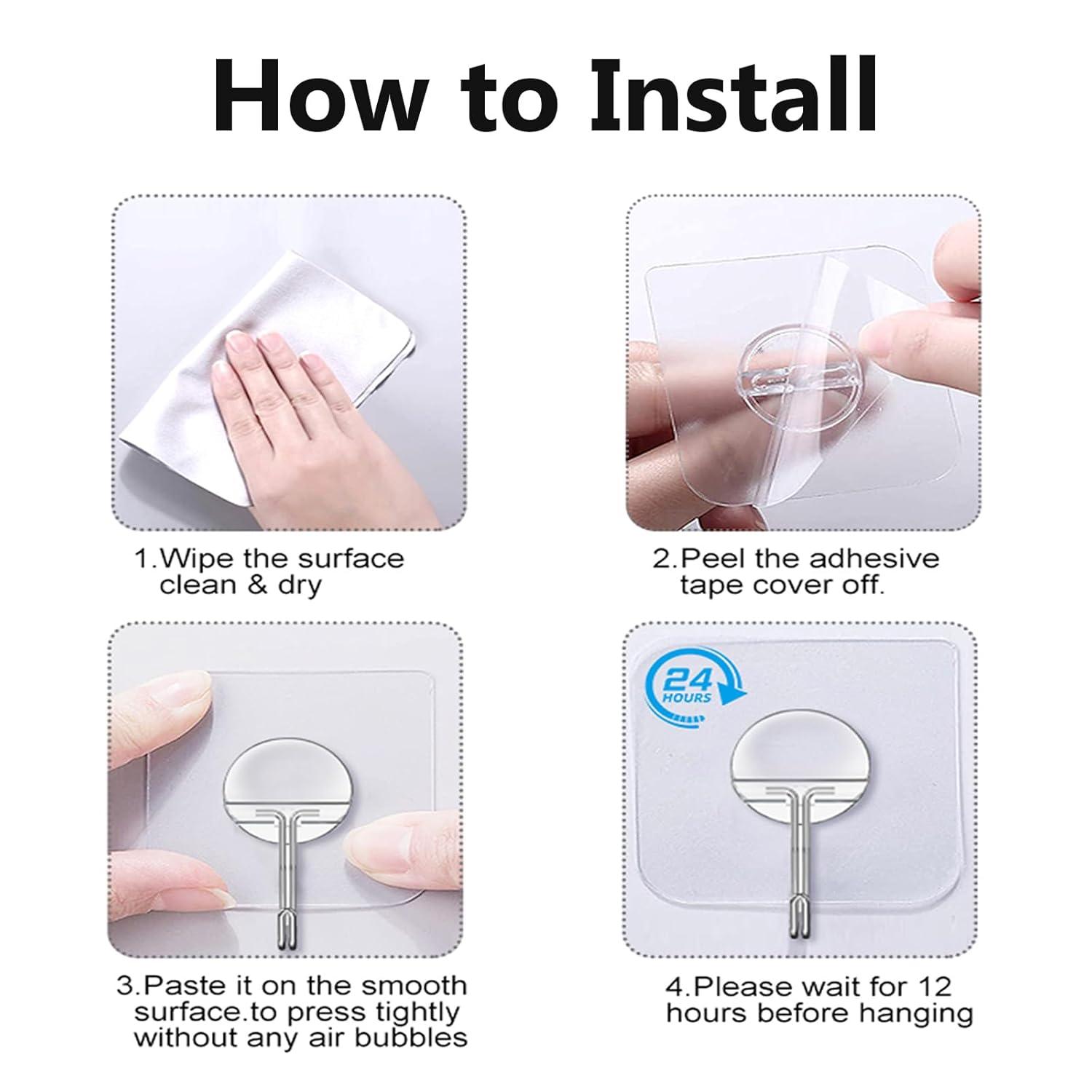 How to Install

1.Wipe the surface clean & dry

2.Peel the adhesive tape cover off.

3.Paste it on the smooth surface.to press tightly without any air bubbles

24 HOURS

4.Please wait for 12 hours before hanging