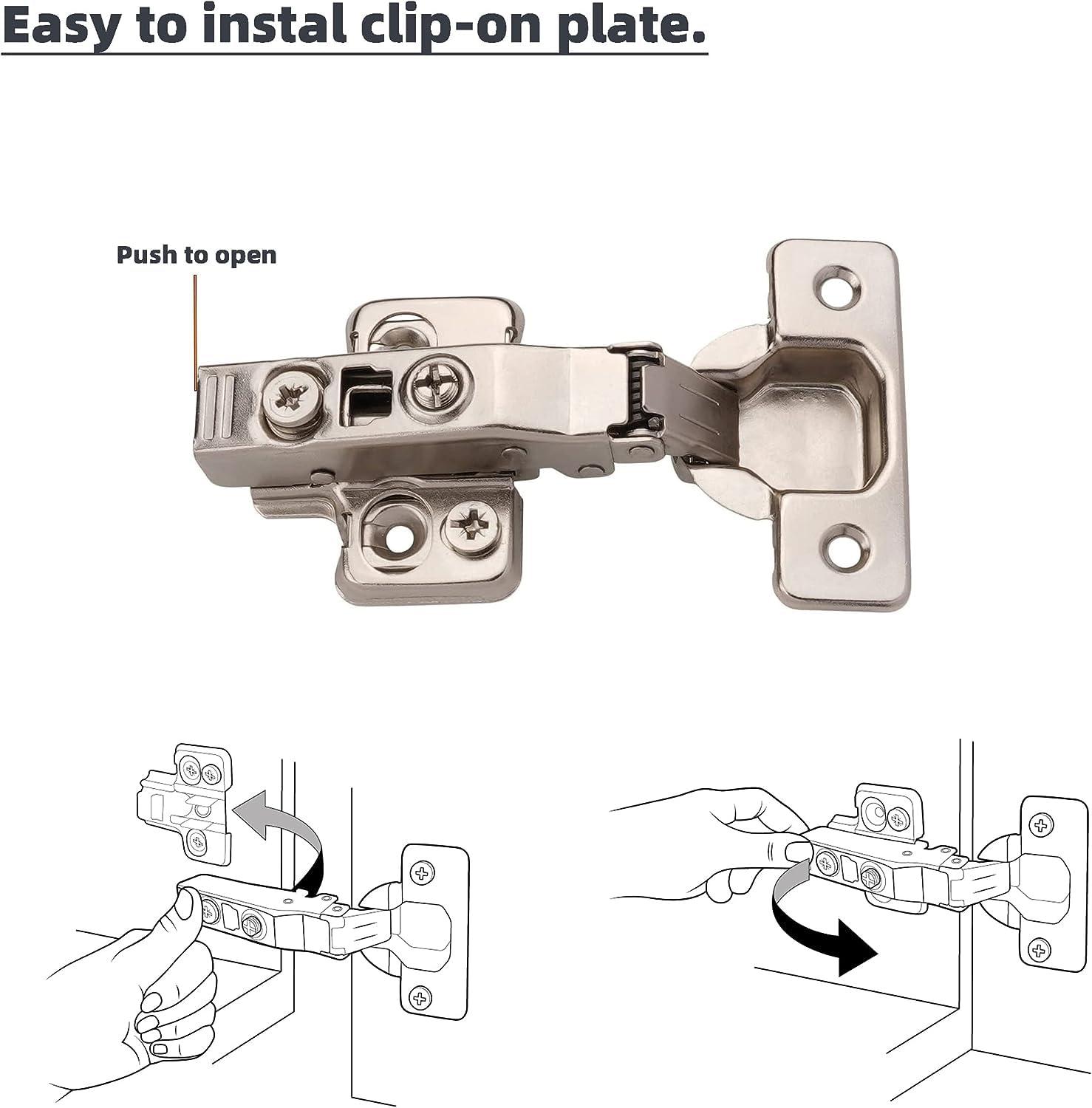 Easy to instal clip-on plate.

Push to open