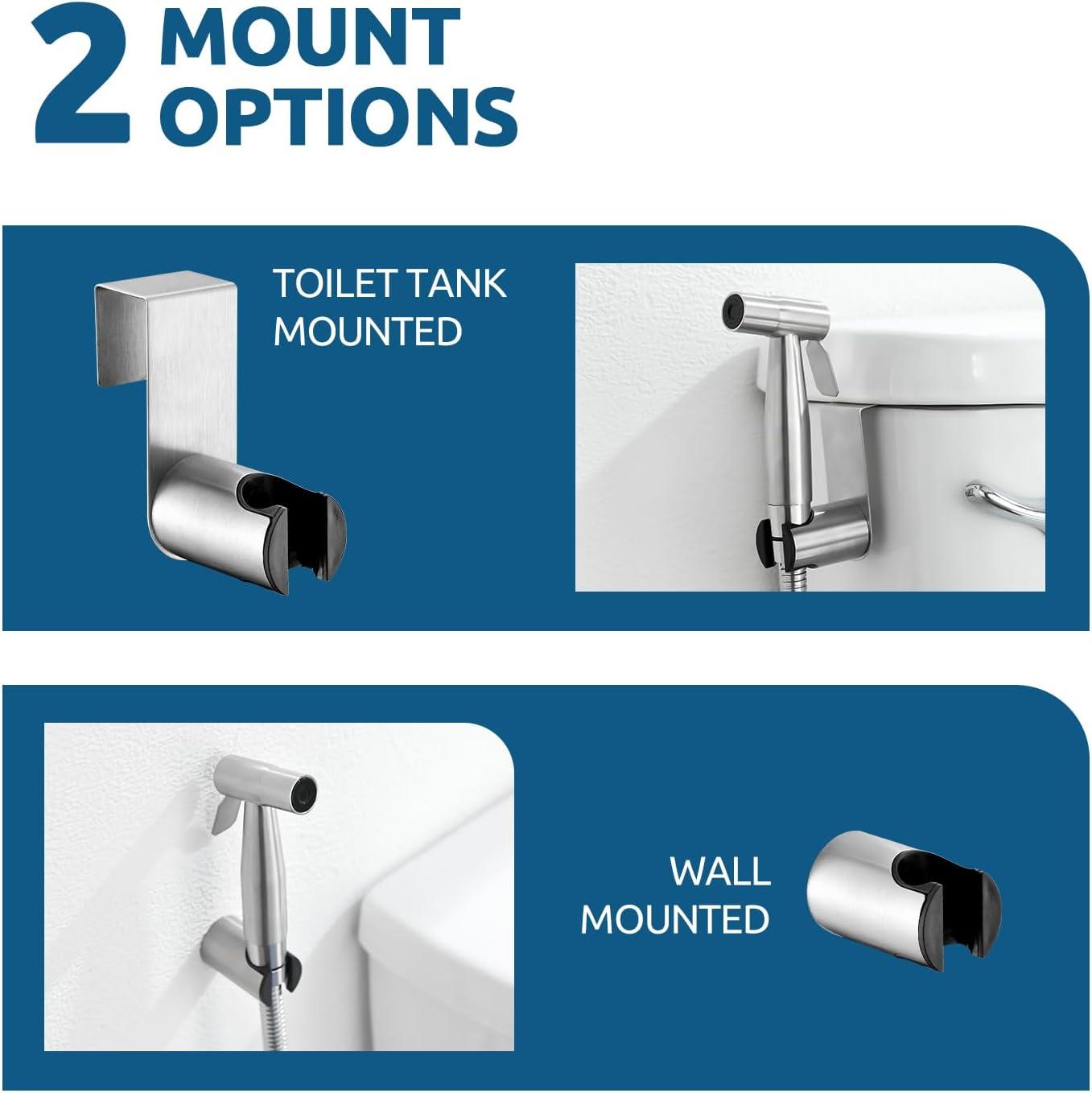 2 MOUNT OPTIONS

TOILET TANK MOUNTED

WALL MOUNTED