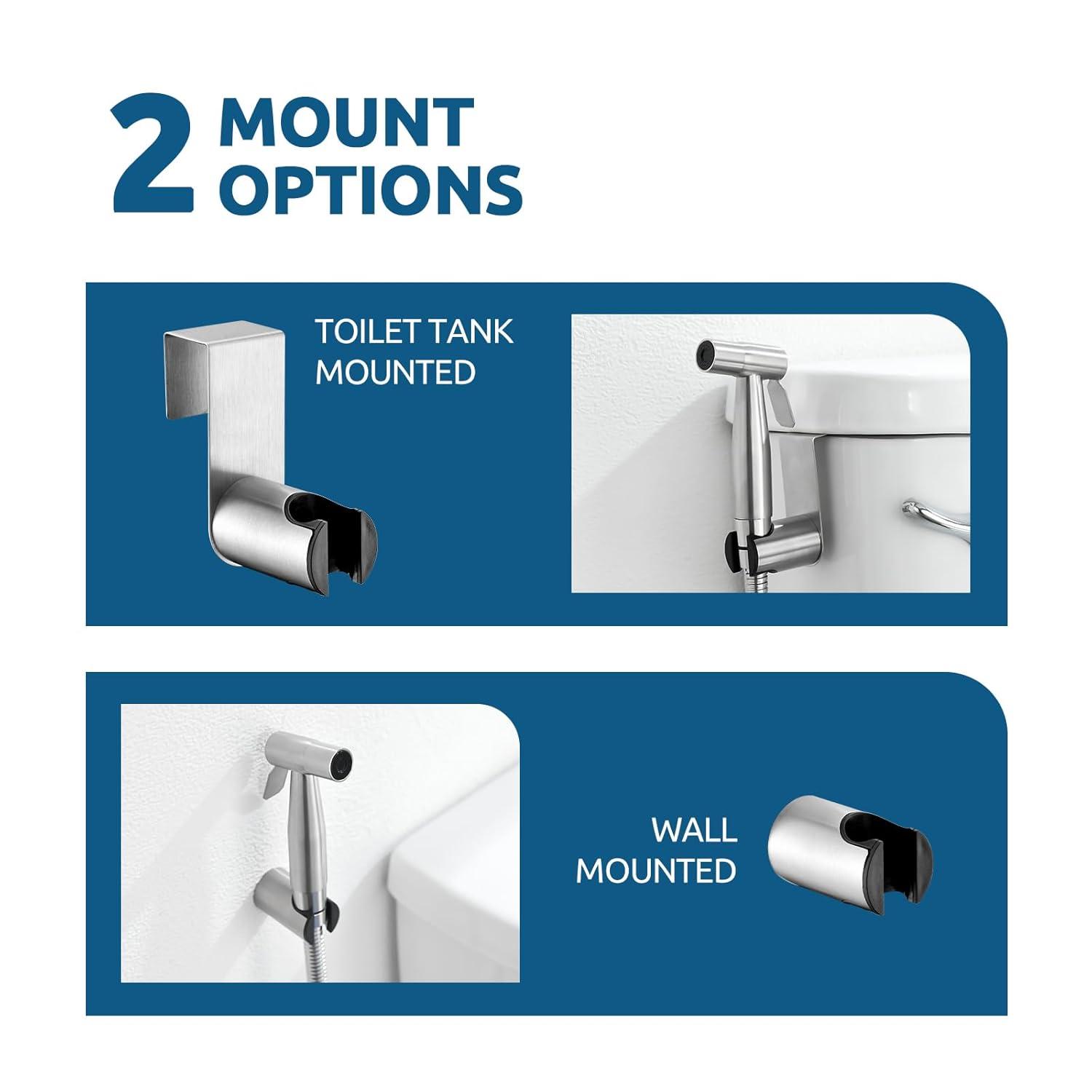 2 MOUNT OPTIONS

TOILET TANK MOUNTED

WALL MOUNTED