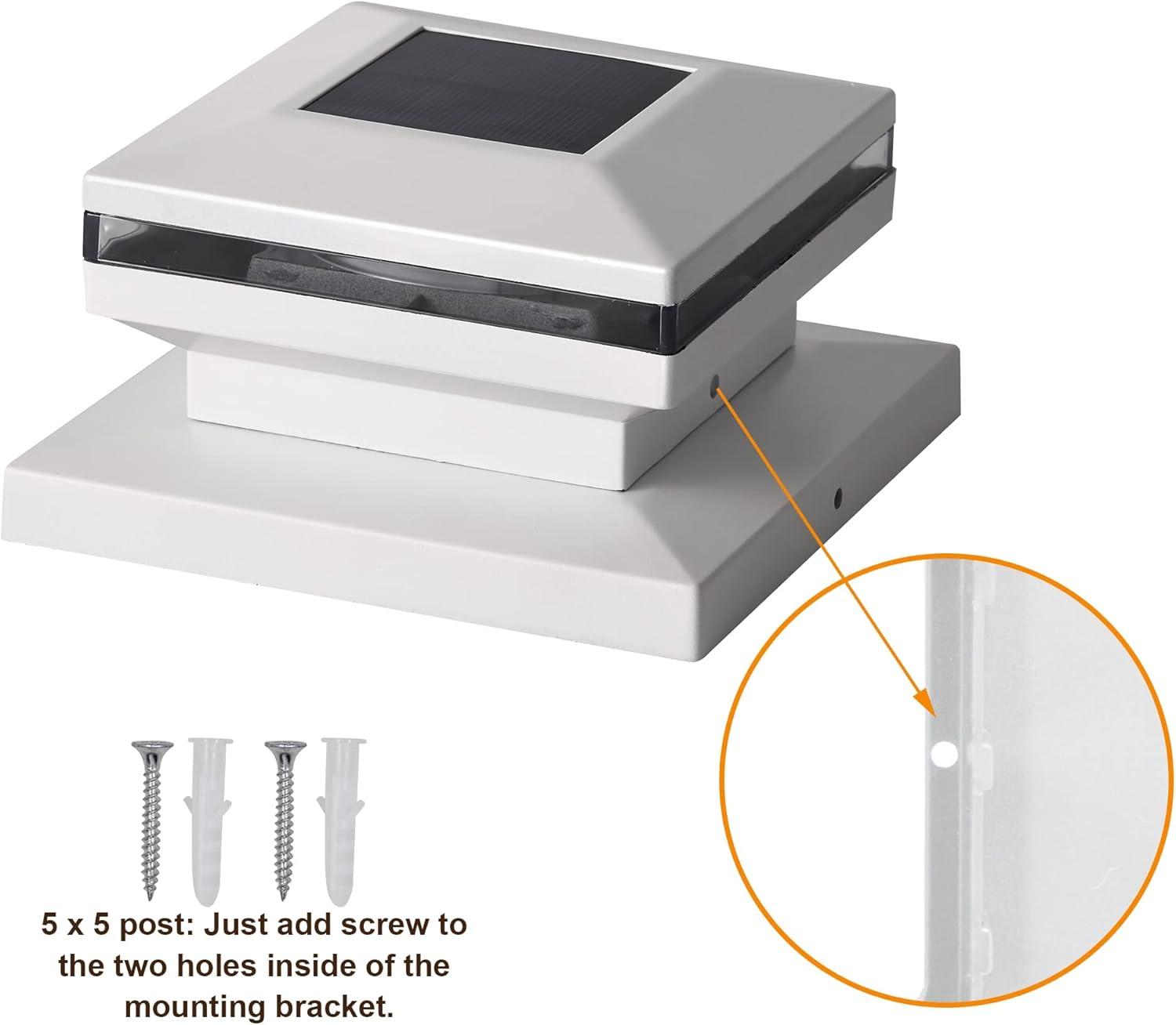 5 x 5 post: Just add screw to the two holes inside of the mounting bracket.