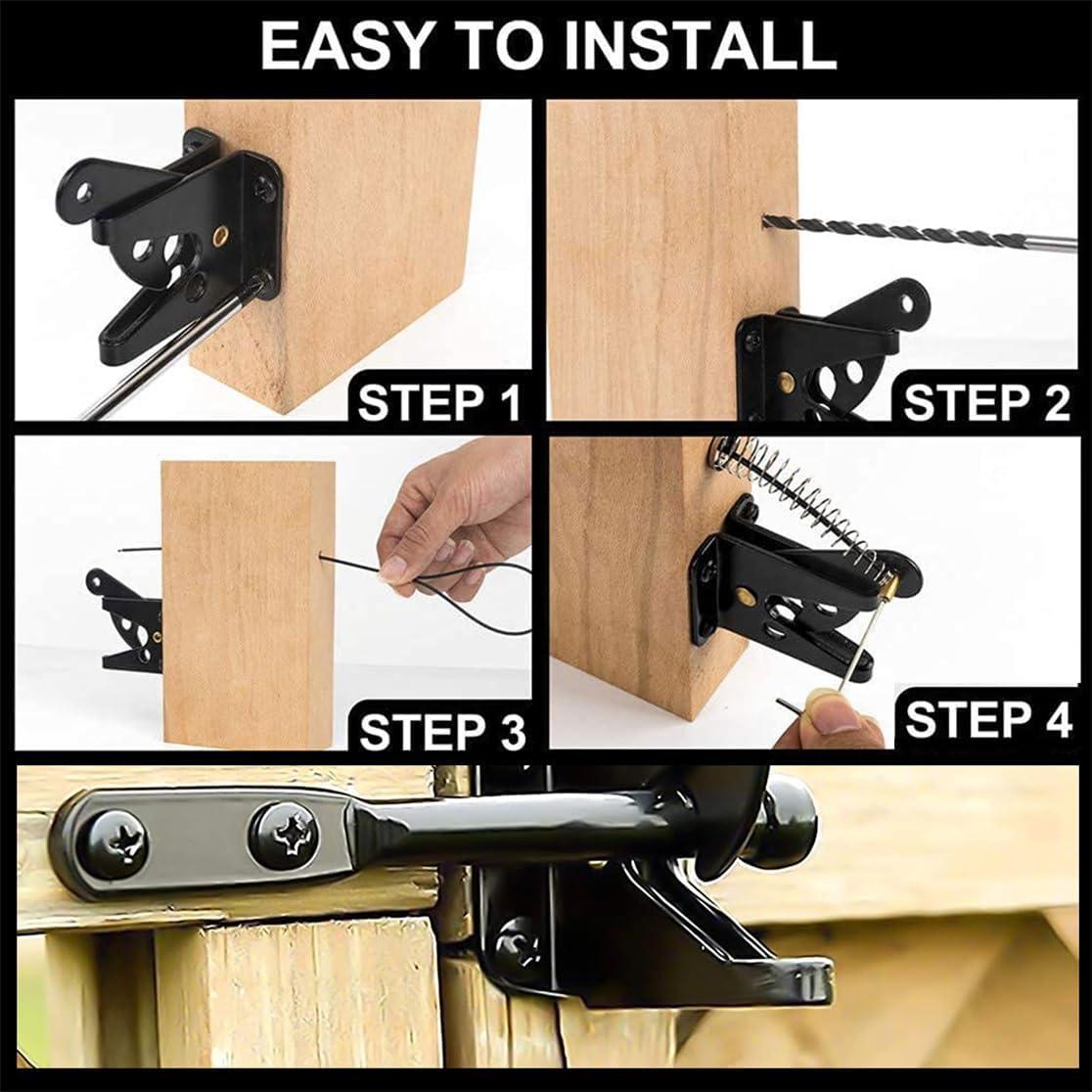 EASY TO INSTALL

STEP 1

STEP 2

STEP 3

STEP 4