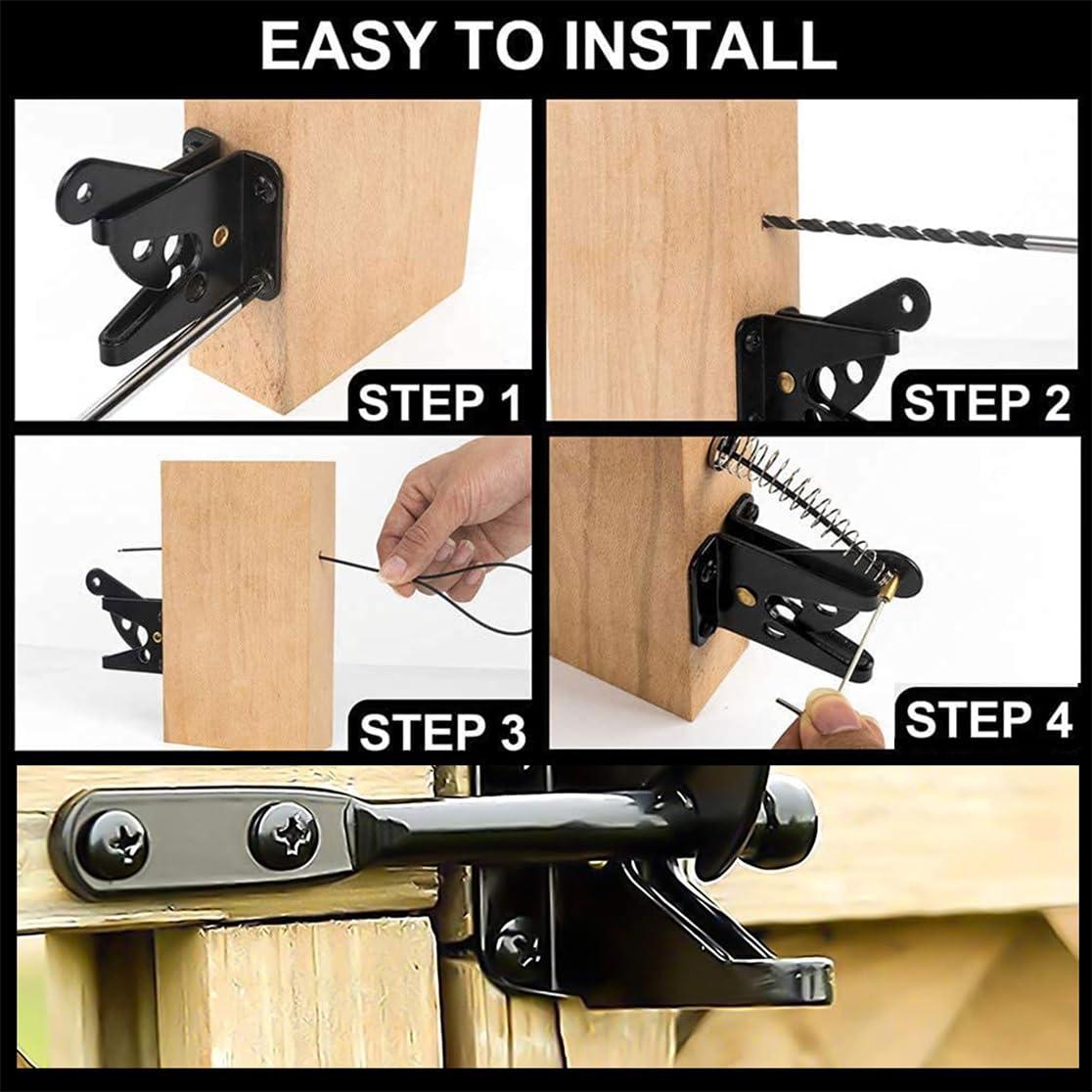 EASY TO INSTALL

STEP 1

STEP 2

STEP 3

STEP 4