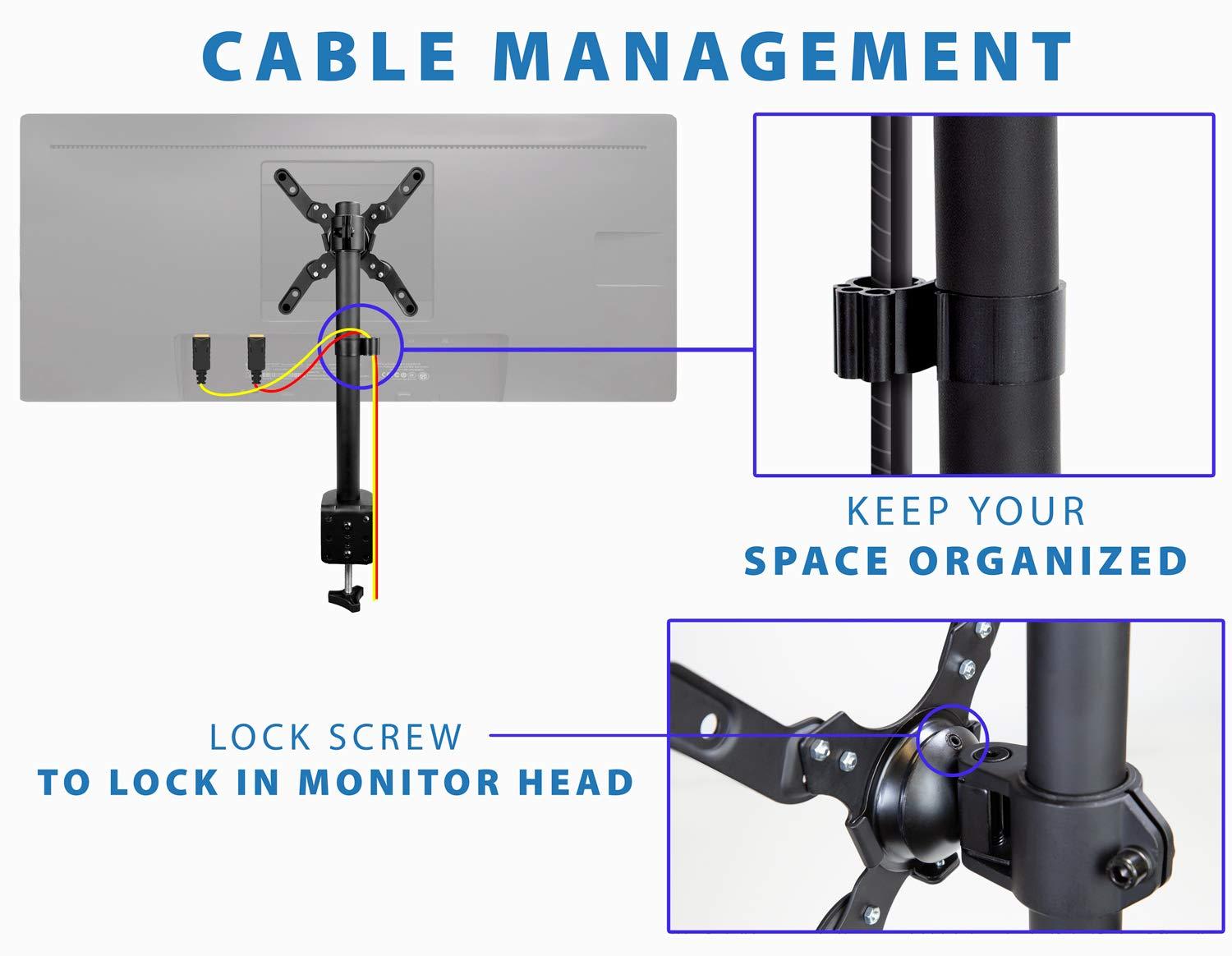 CABLE MANAGEMENT

KEEP YOUR
SPACE ORGANIZED

LOCK SCREW
TO LOCK IN MONITOR HEAD