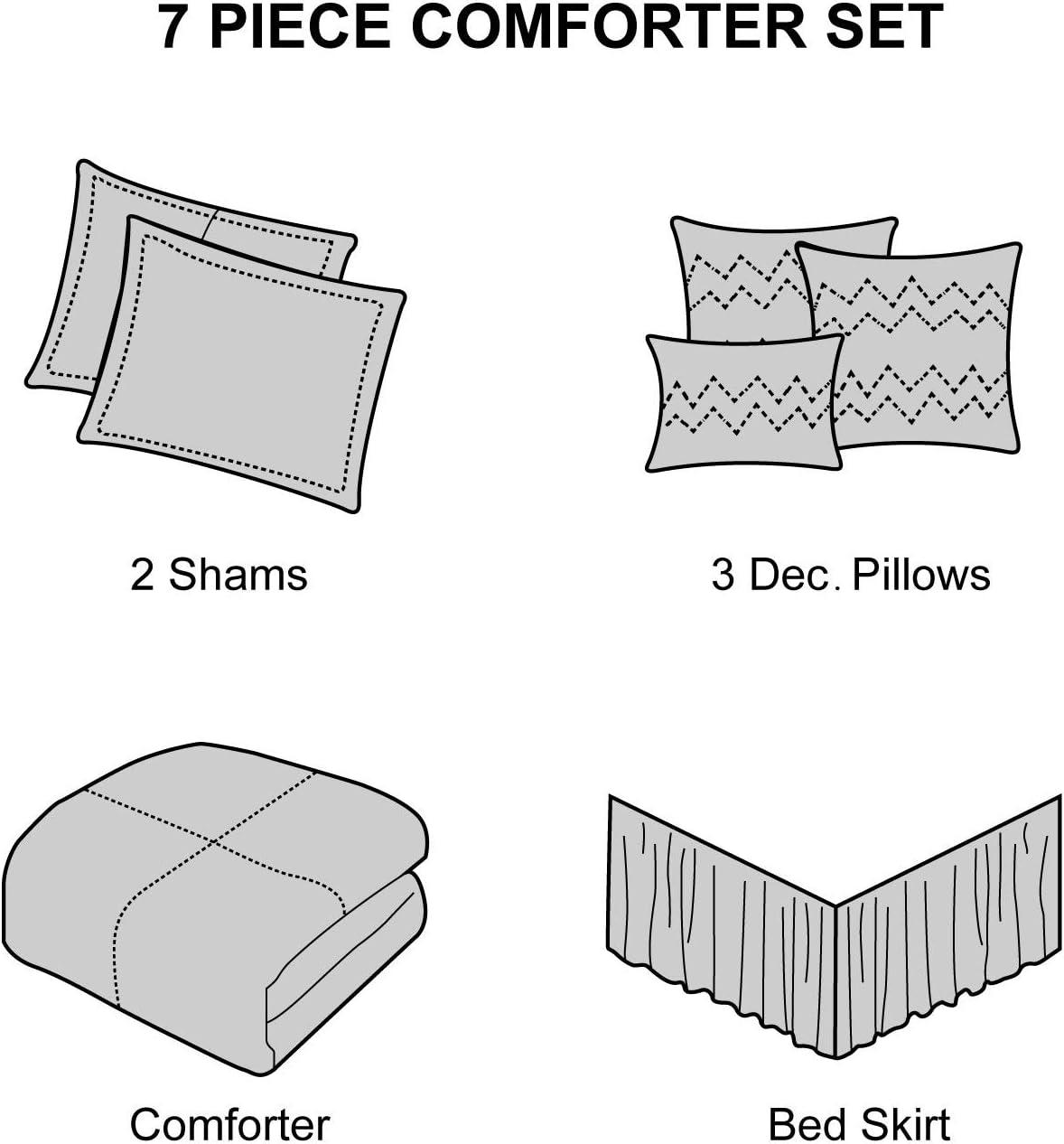 7 PIECE COMFORTER SET

2 Shams

3 Dec. Pillows

Comforter

Bed Skirt