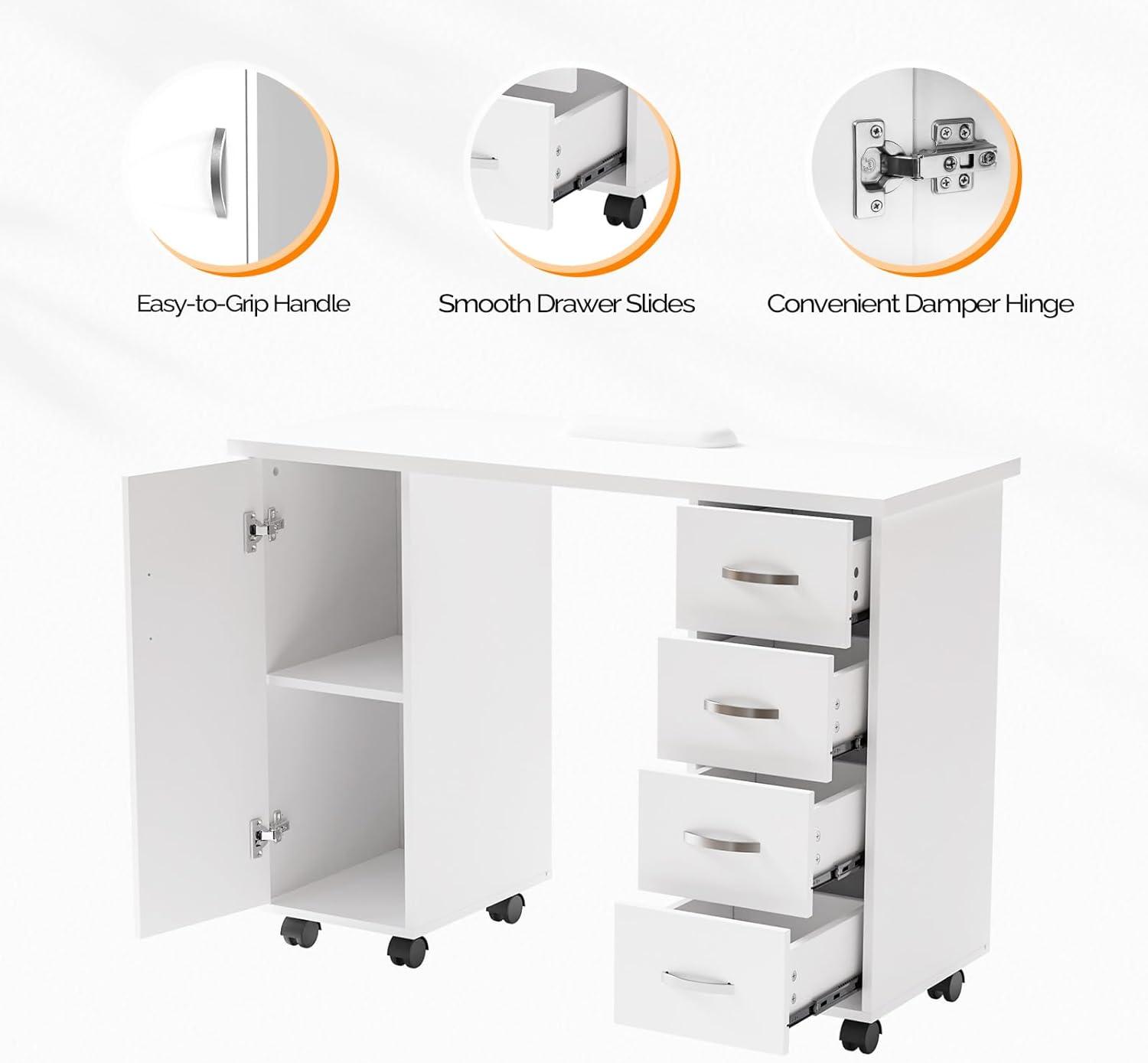 Easy-to-Grip Handle

Smooth Drawer Slides

Convenient Damper Hinge