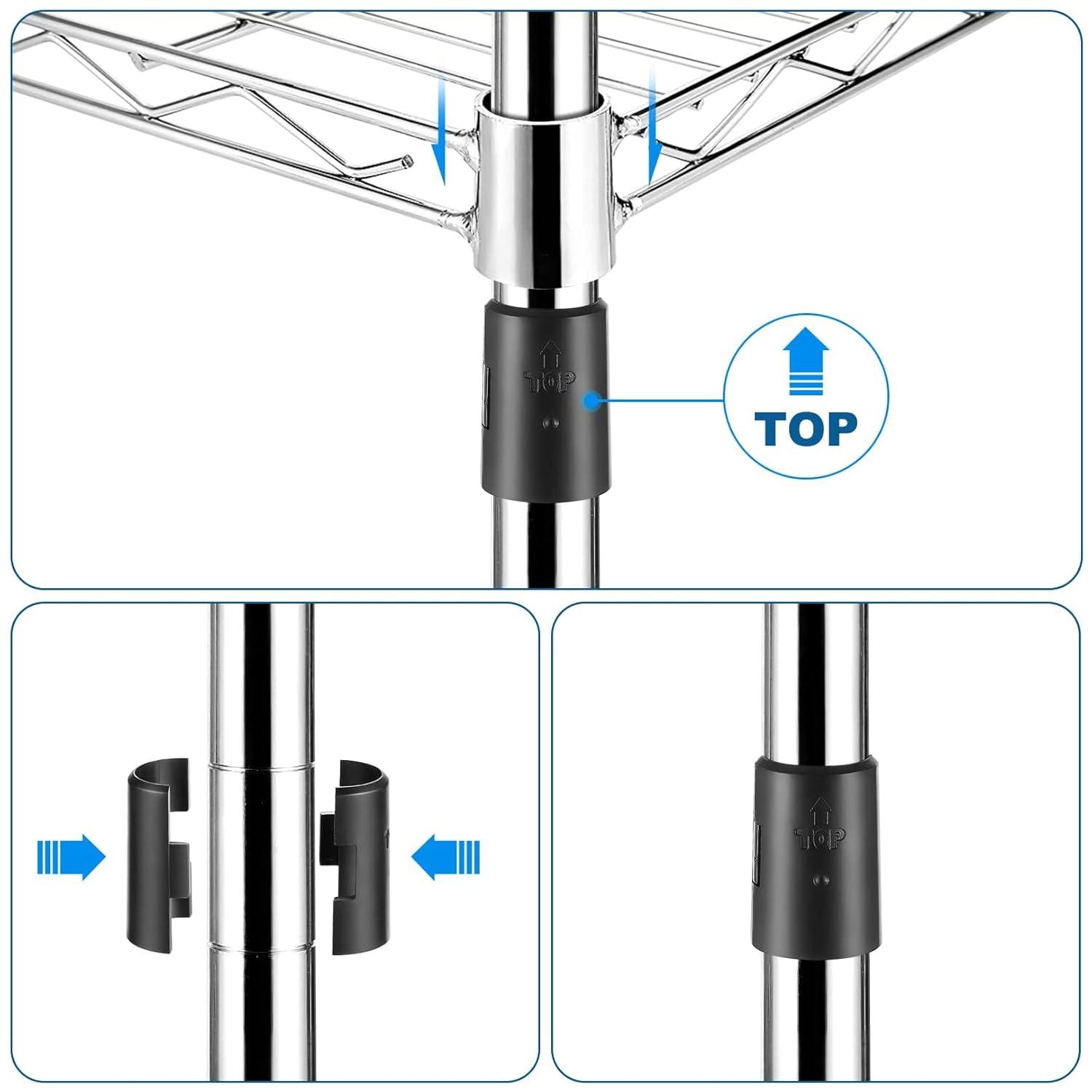 TOP

TOP

TOP