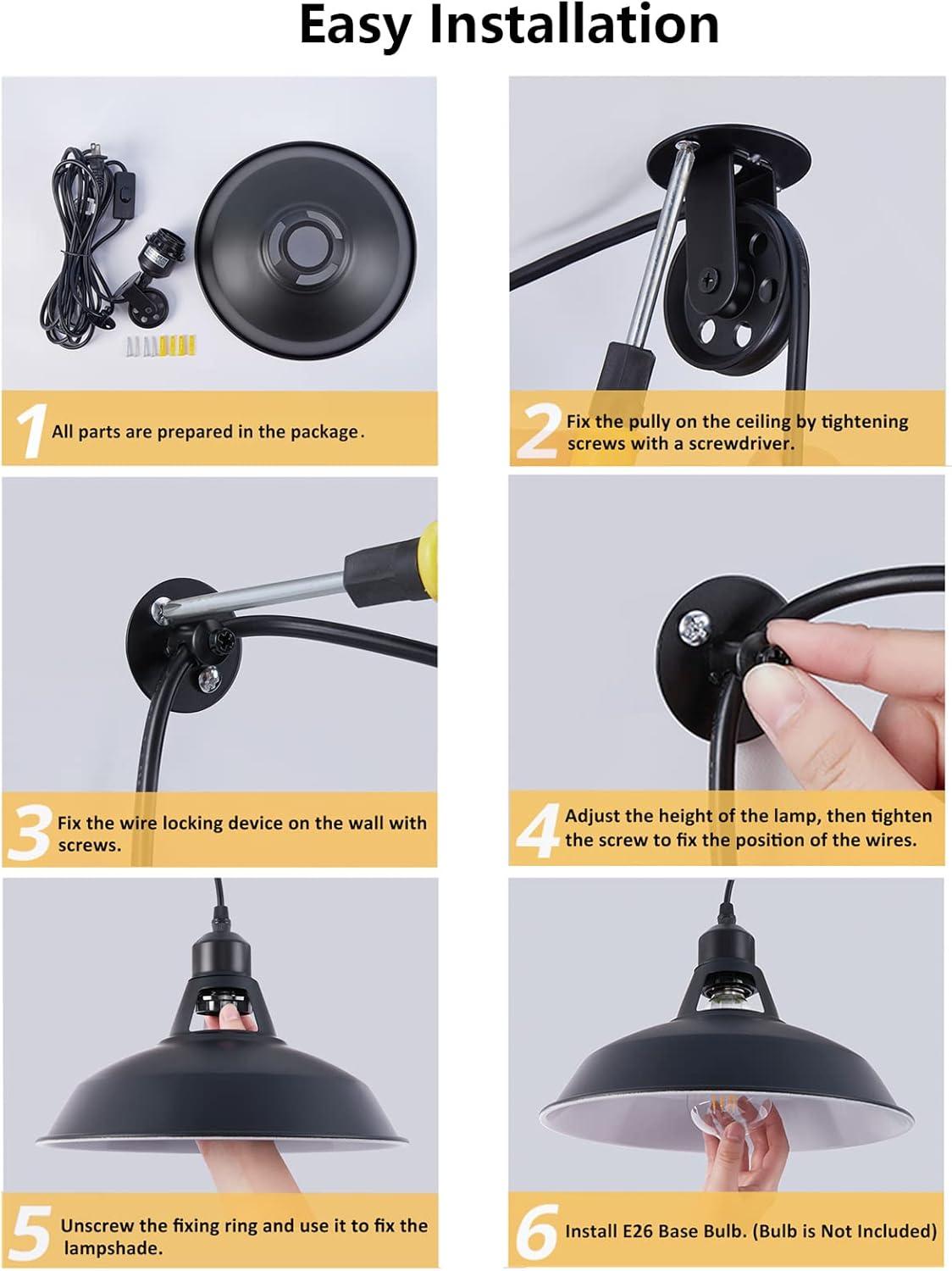 Easy Installation

1 All parts are prepared in the package.

2 Fix the pully on the ceiling by tightening screws with a screwdriver.

3 Fix the wire locking device on the wall with screws.

4 Adjust the height of the lamp, then tighten the screw to fix the position of the wires.

5 Unscrew the fixing ring and use it to fix the lampshade.

6 Install E26 Base Bulb. (Bulb is Not Included)