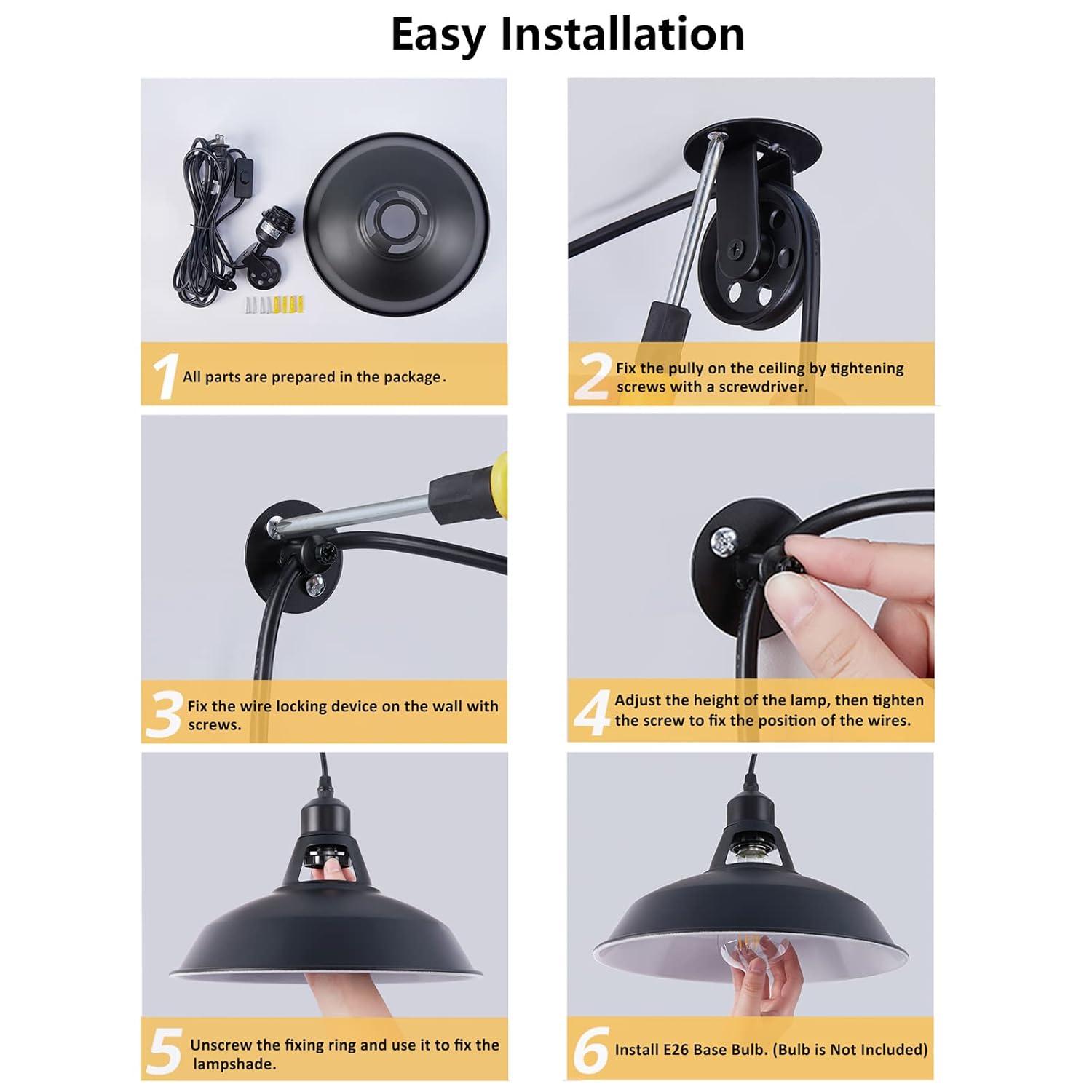 Easy Installation

1 All parts are prepared in the package.

2 Fix the pully on the ceiling by tightening screws with a screwdriver.

3 Fix the wire locking device on the wall with screws.

4 Adjust the height of the lamp, then tighten the screw to fix the position of the wires.

5 Unscrew the fixing ring and use it to fix the lampshade.

6 Install E26 Base Bulb. (Bulb is Not Included)