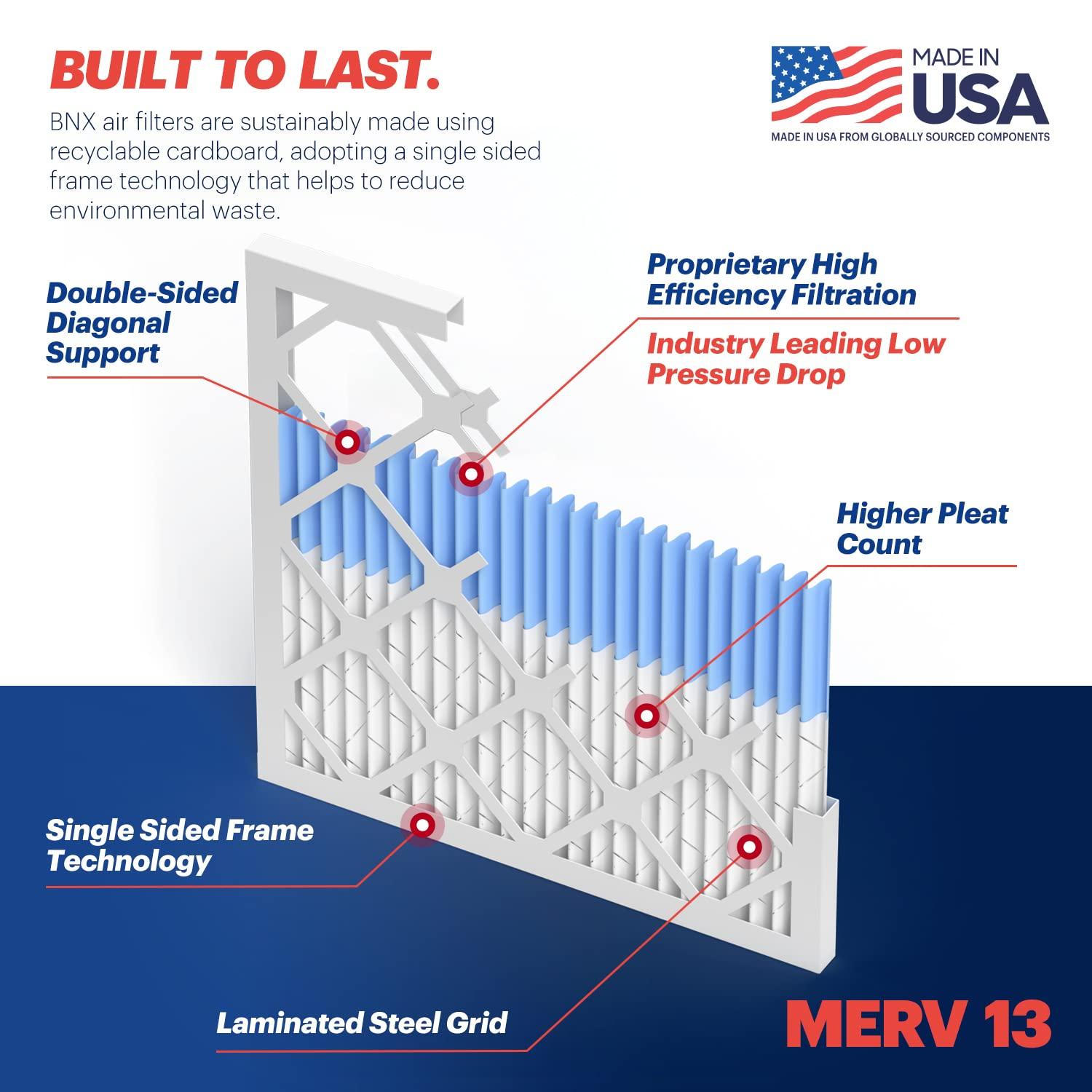 BUILT TO LAST.

BNX air filters are sustainably made using recyclable cardboard, adopting a single sided frame technology that helps to reduce environmental waste.

MADE IN USA

MADE IN USA FROM GLOBALLY SOURCED COMPONENTS

Double-Sided Diagonal Support

Proprietary High Efficiency Filtration

Industry Leading Low Pressure Drop

Higher Pleat Count

Single Sided Frame Technology

Laminated Steel Grid

MERV 13