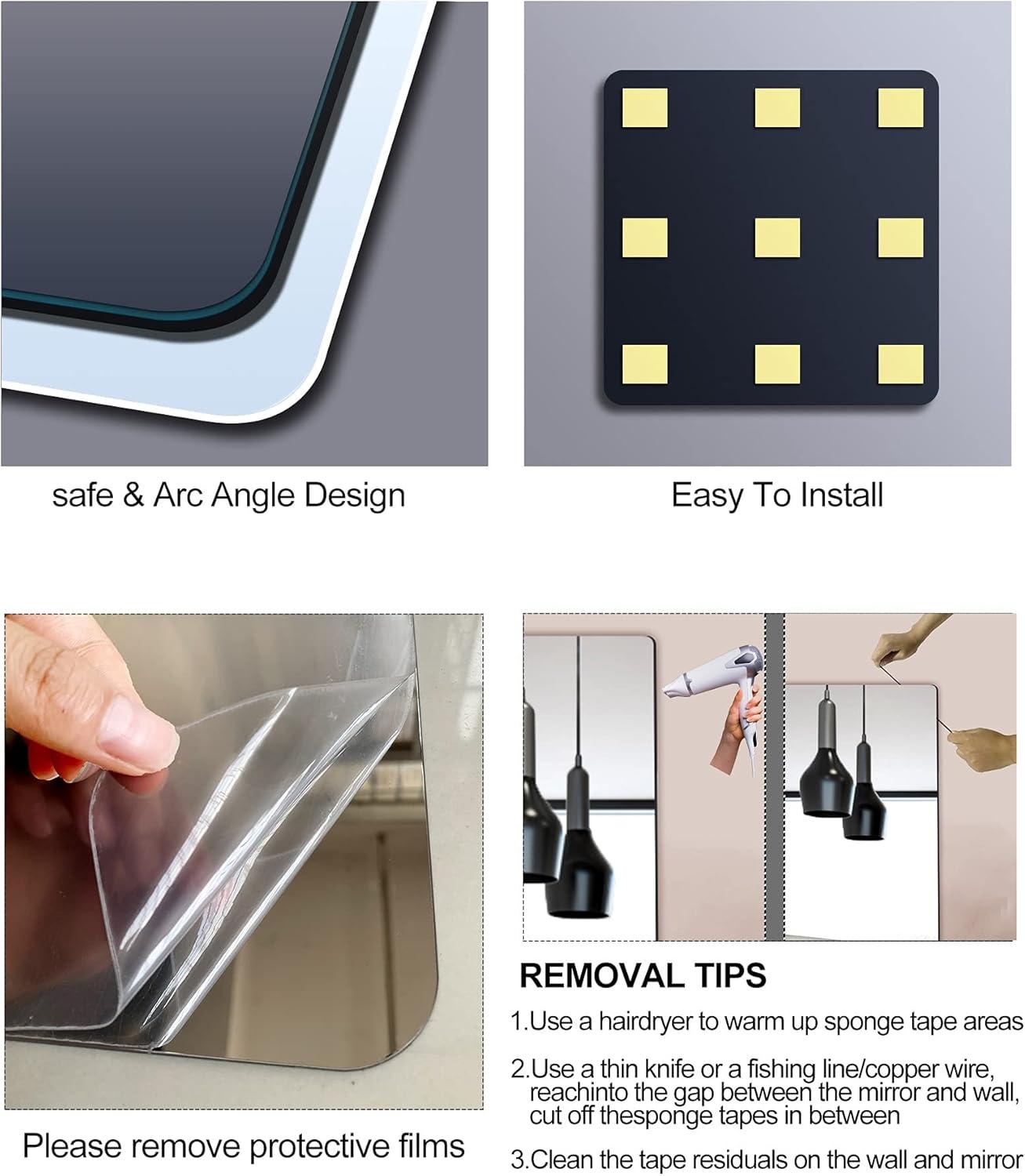 safe & Arc Angle Design

Easy To Install

Please remove protective films

REMOVAL TIPS

1.Use a hairdryer to warm up sponge tape areas

2.Use a thin knife or a fishing line/copper wire, reachinto the gap between the mirror and wall, cut off thesponge tapes in between

3.Clean the tape residuals on the wall and mirror