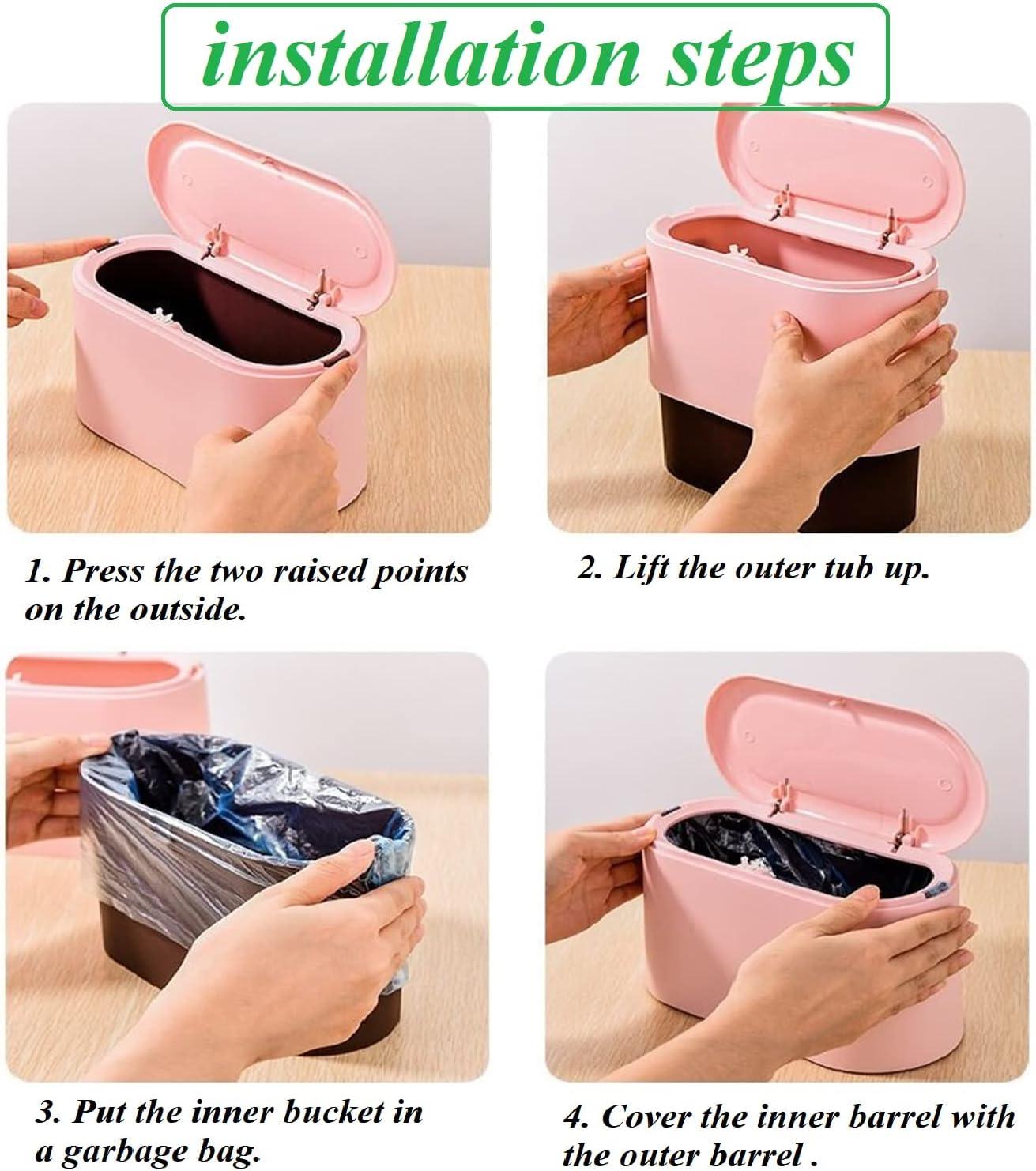 installation steps

1. Press the two raised points on the outside.

2. Lift the outer tub up.

3. Put the inner bucket in a garbage bag.

4. Cover the inner barrel with the outer barrel .