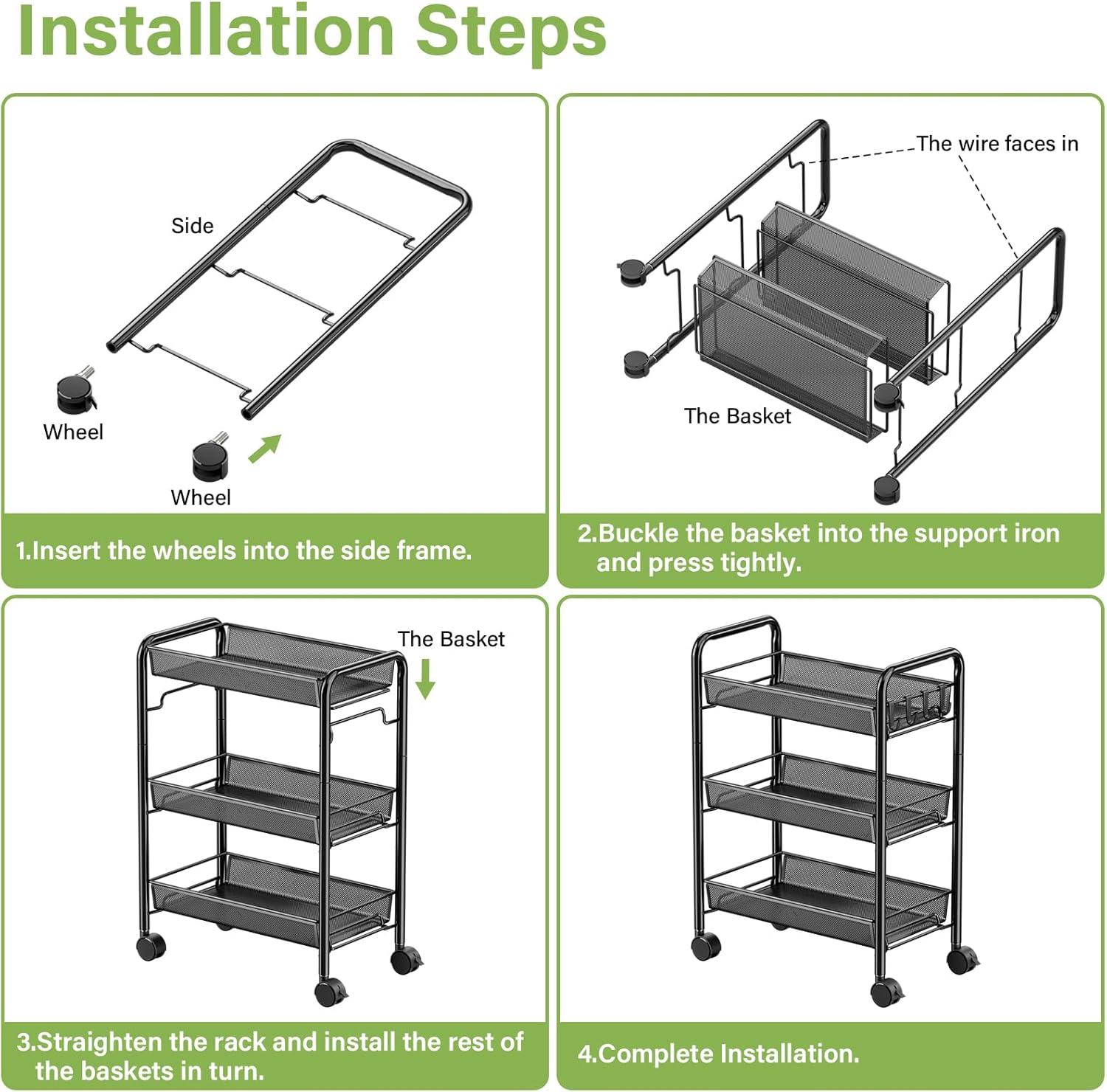 Installation Steps

Side

Wheel

Wheel

1.Insert the wheels into the side frame.

The wire faces in

The Basket

2.Buckle the basket into the support iron and press tightly.

The Basket

3.Straighten the rack and install the rest of the baskets in turn.

4.Complete Installation.