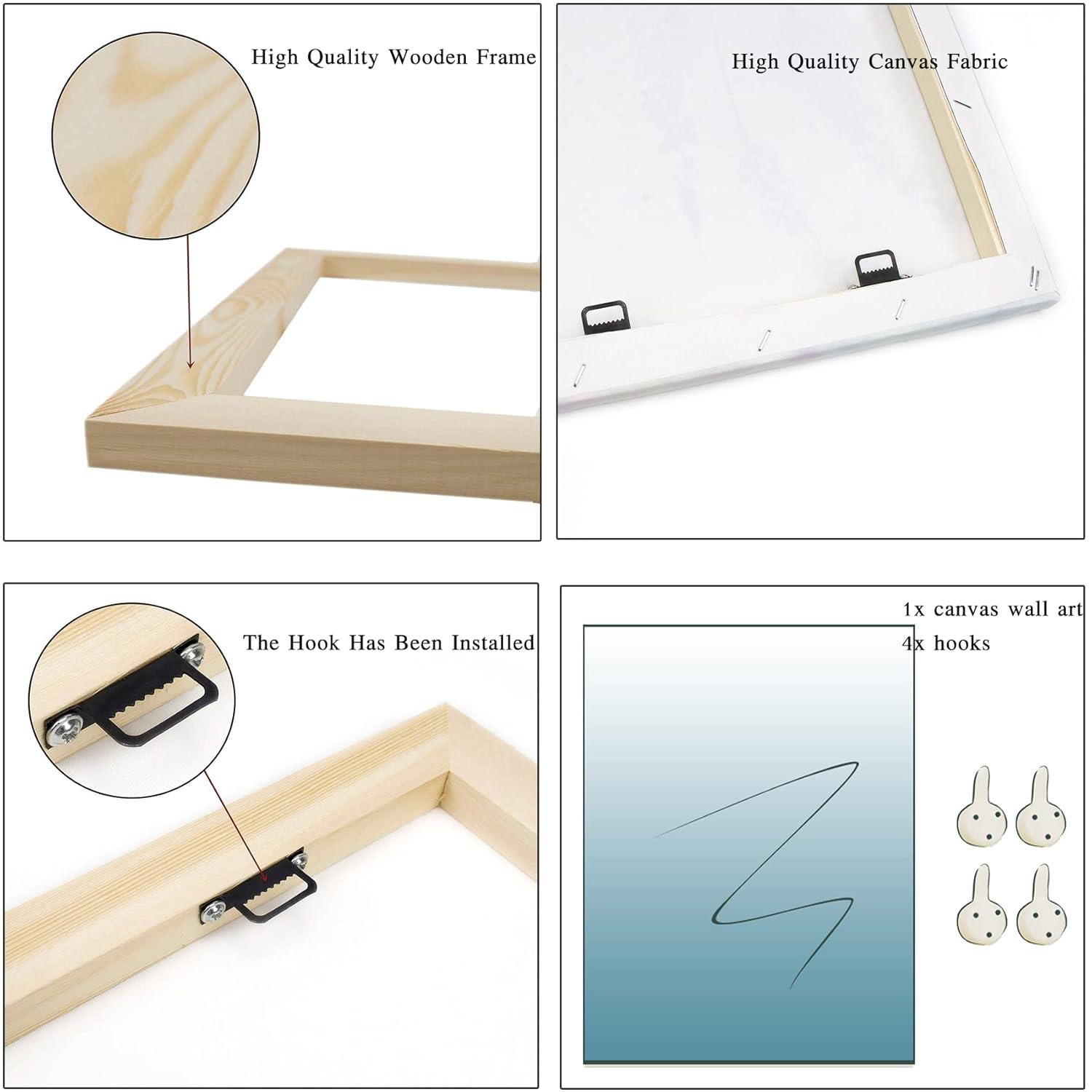 High Quality Wooden Frame

High Quality Canvas Fabric

The Hook Has Been Installed

1x canvas wall art
4x hooks