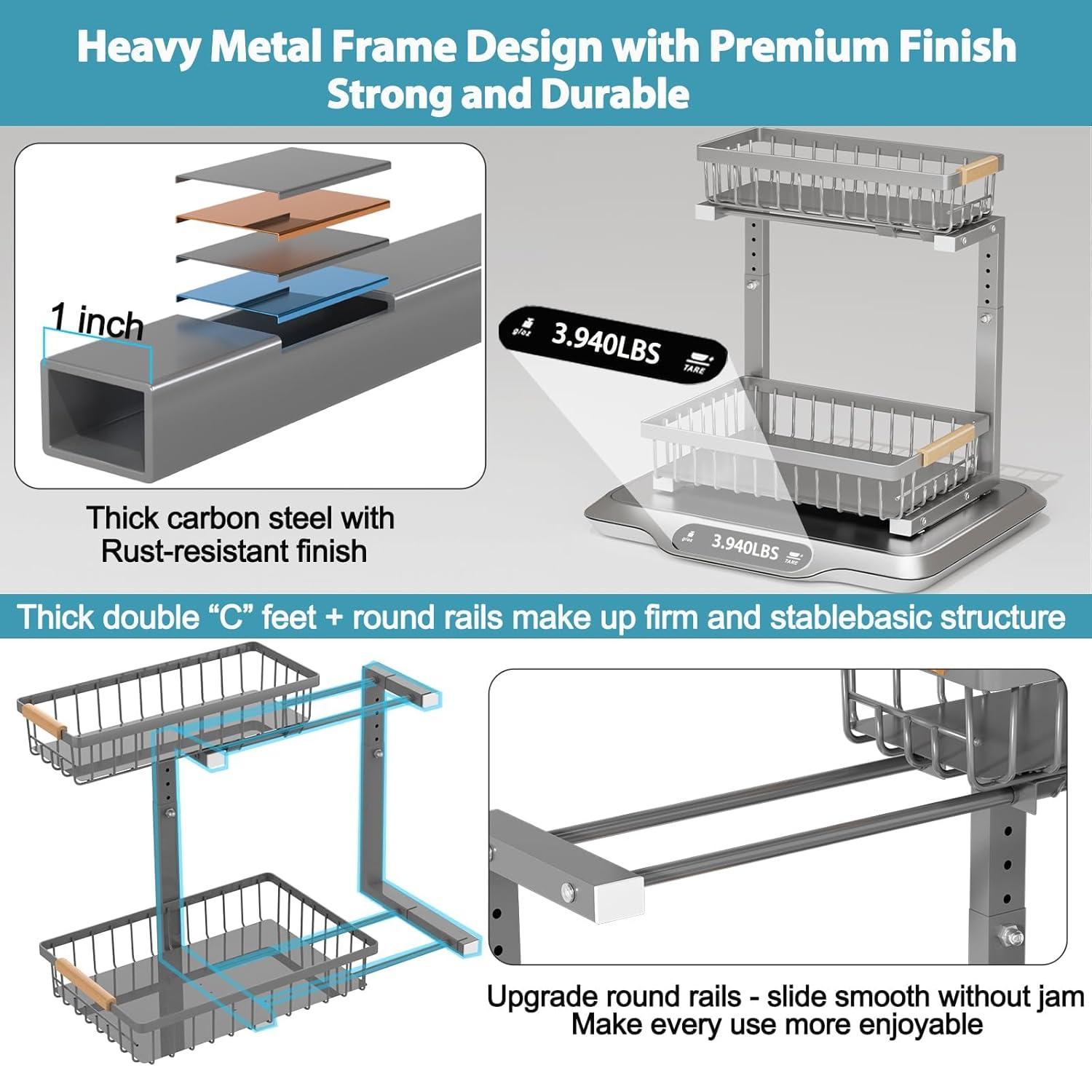 Heavy Metal Frame Design with Premium Finish
Strong and Durable

1 inch

Thick carbon steel with Rust-resistant finish

g/oz 3.940LBS TARE

g/oz 3.940LBS TARE

Thick double “C” feet + round rails make up firm and stablebasic structure

Upgrade round rails - slide smooth without jam
Make every use more enjoyable