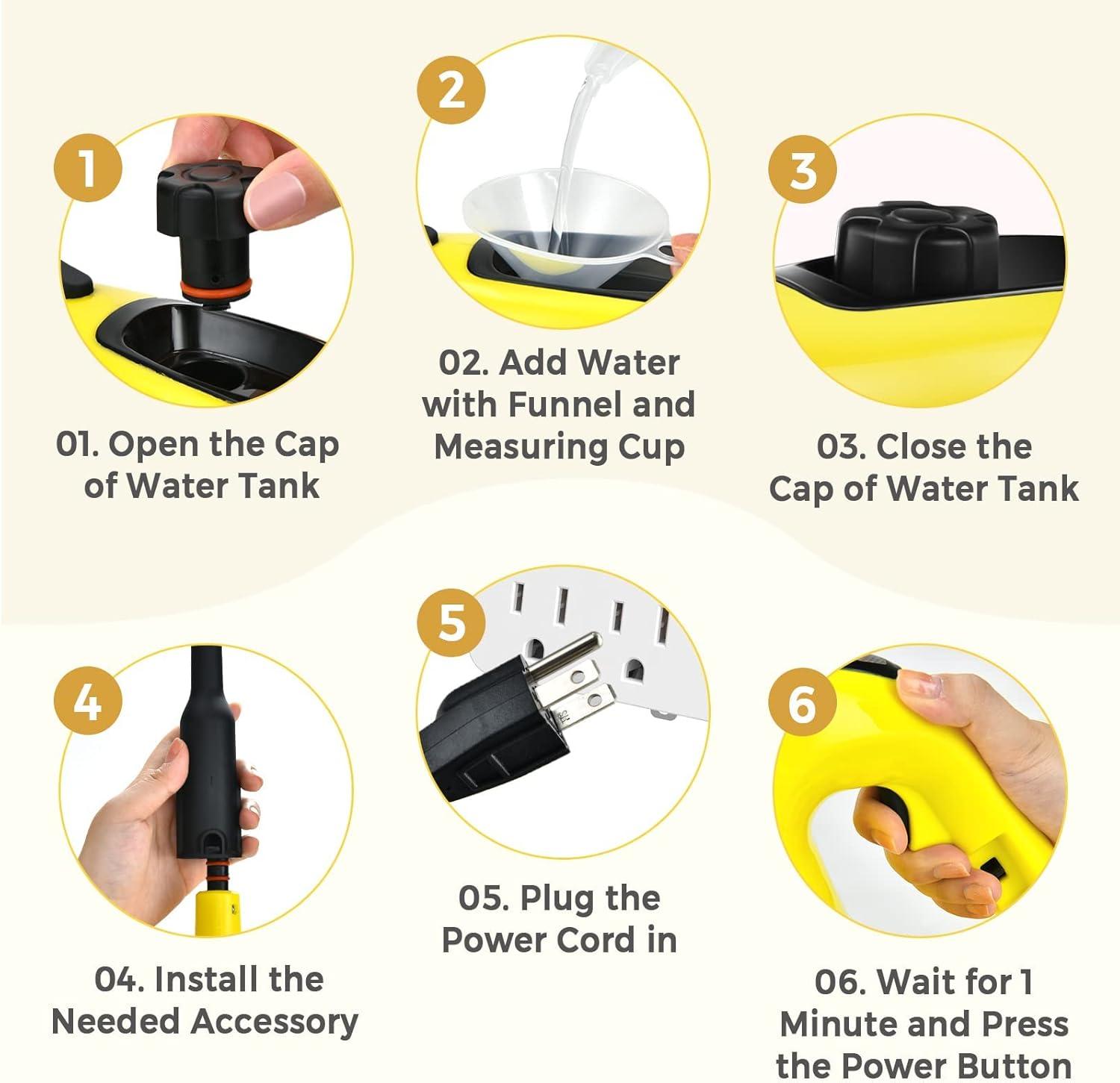 1

01. Open the Cap of Water Tank

2

02. Add Water with Funnel and Measuring Cup

3

03. Close the Cap of Water Tank

4

04. Install the Needed Accessory

5

05. Plug the Power Cord in

6

06. Wait for 1 Minute and Press the Power Button