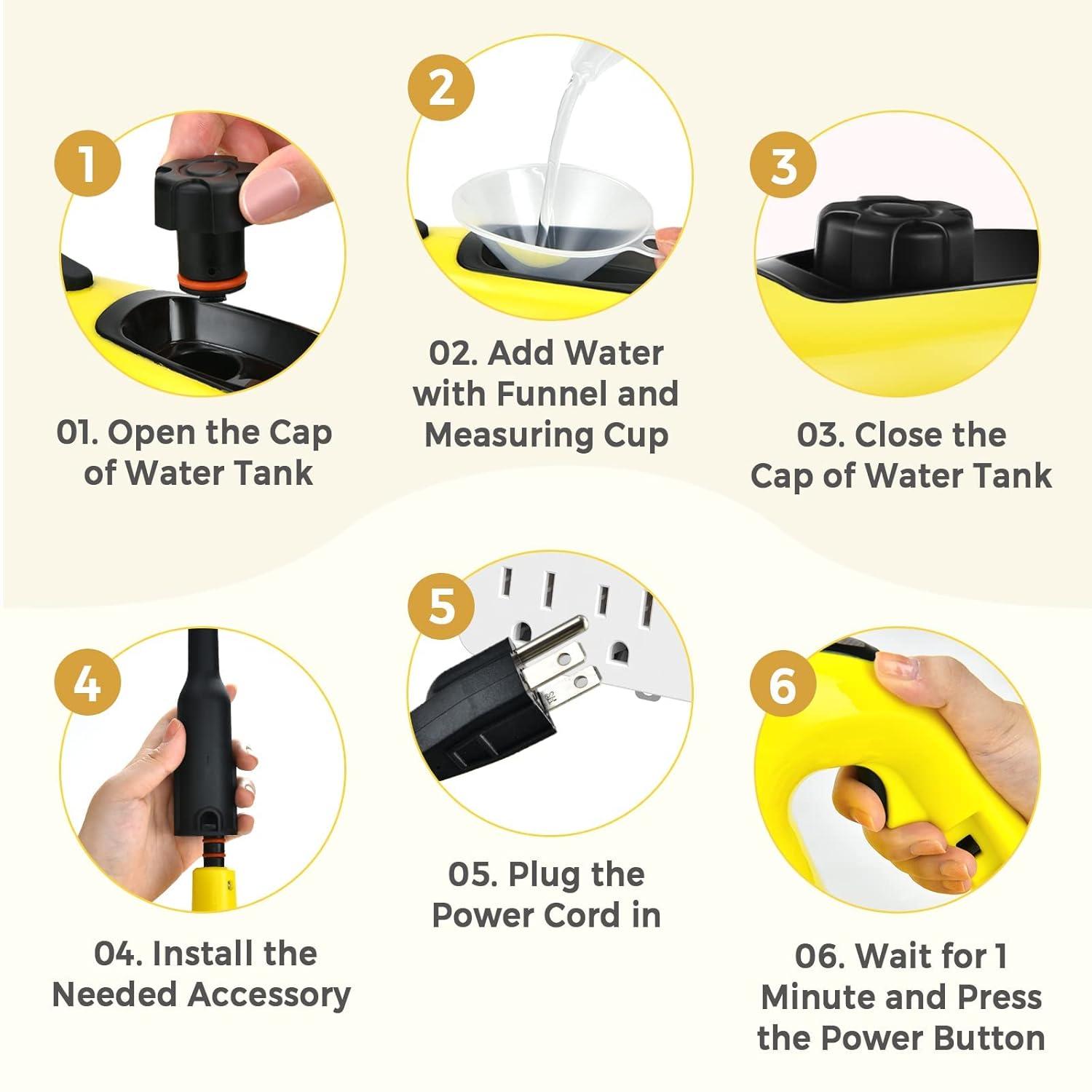 1

01. Open the Cap of Water Tank

2

02. Add Water with Funnel and Measuring Cup

3

03. Close the Cap of Water Tank

4

04. Install the Needed Accessory

5

05. Plug the Power Cord in

6

06. Wait for 1 Minute and Press the Power Button