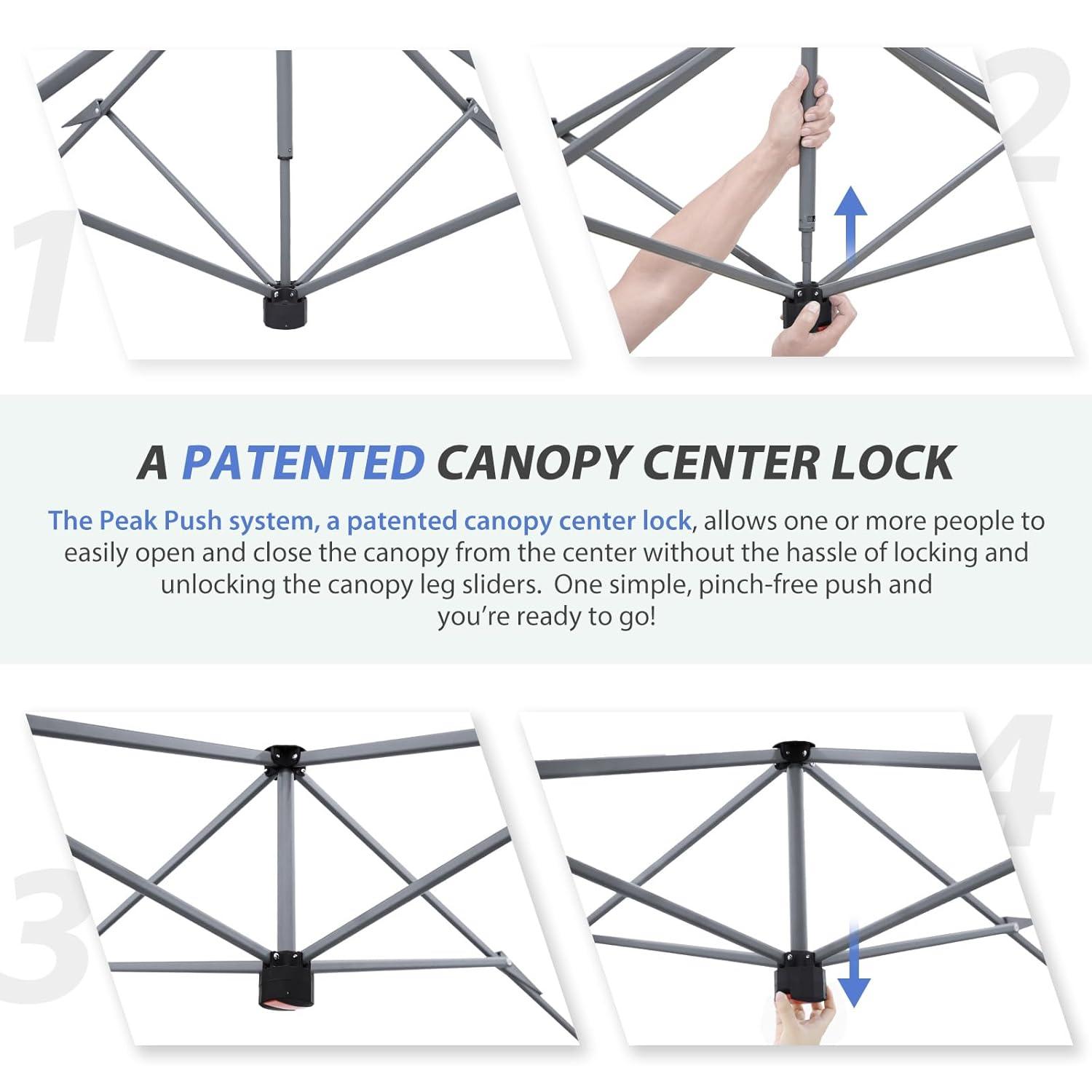 1

2

A PATENTED CANOPY CENTER LOCK

The Peak Push system, a patented canopy center lock, allows one or more people to easily open and close the canopy from the center without the hassle of locking and unlocking the canopy leg sliders. One simple, pinch-free push and you're ready to go!

3

4