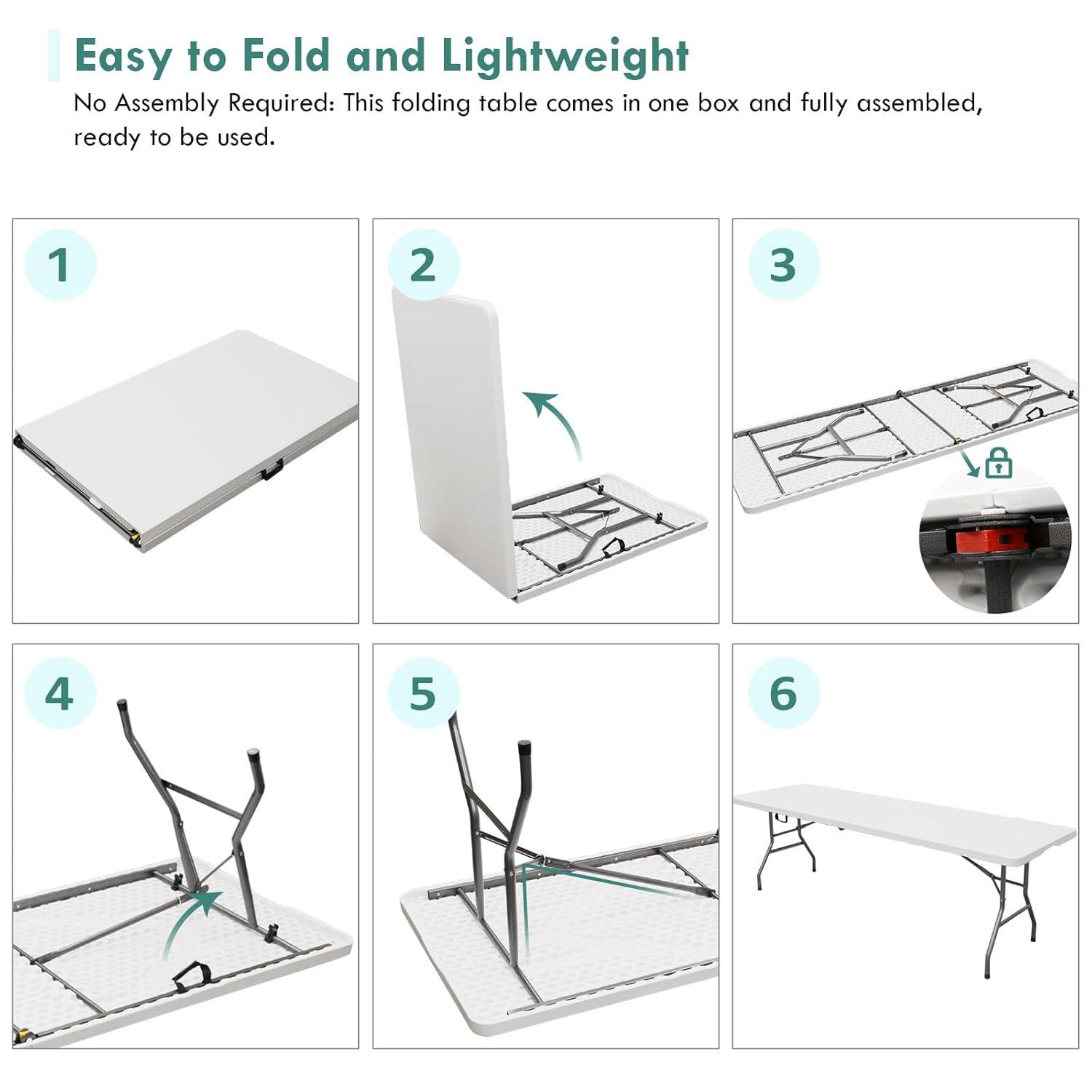 Easy to Fold and Lightweight

No Assembly Required: This folding table comes in one box and fully assembled, ready to be used.

1

2

3

4

5

6