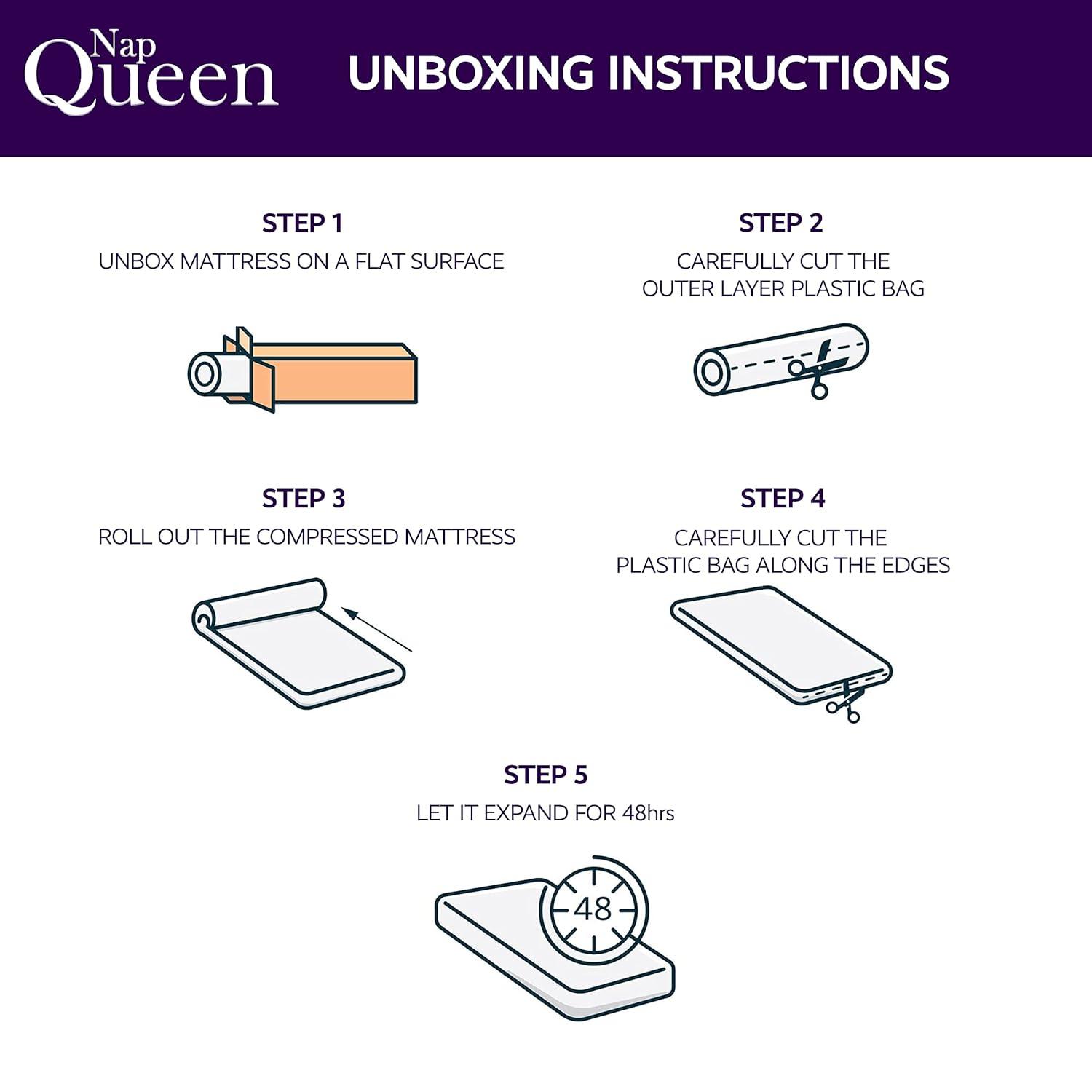 Nap Queen

UNBOXING INSTRUCTIONS

STEP 1
UNBOX MATTRESS ON A FLAT SURFACE

STEP 2
CAREFULLY CUT THE OUTER LAYER PLASTIC BAG

STEP 3
ROLL OUT THE COMPRESSED MATTRESS

STEP 4
CAREFULLY CUT THE PLASTIC BAG ALONG THE EDGES

STEP 5
LET IT EXPAND FOR 48hrs

48