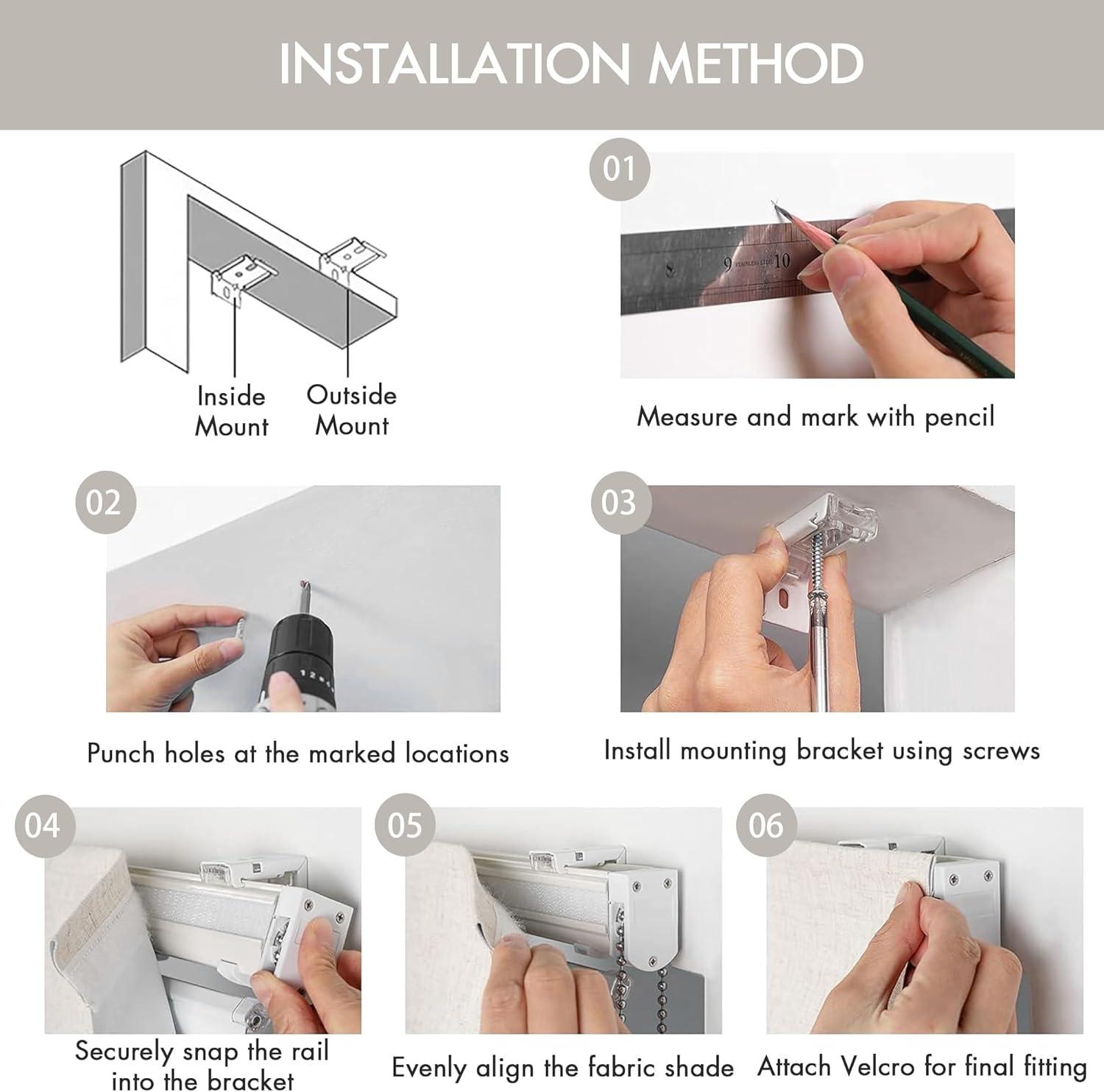 INSTALLATION METHOD

Inside Mount

Outside Mount

01

8 9 STAINLESS STEEL 10

Measure and mark with pencil

02

Punch holes at the marked locations

03

Install mounting bracket using screws

04

Securely snap the rail into the bracket

05

Evenly align the fabric shade

06

Attach Velcro for final fitting