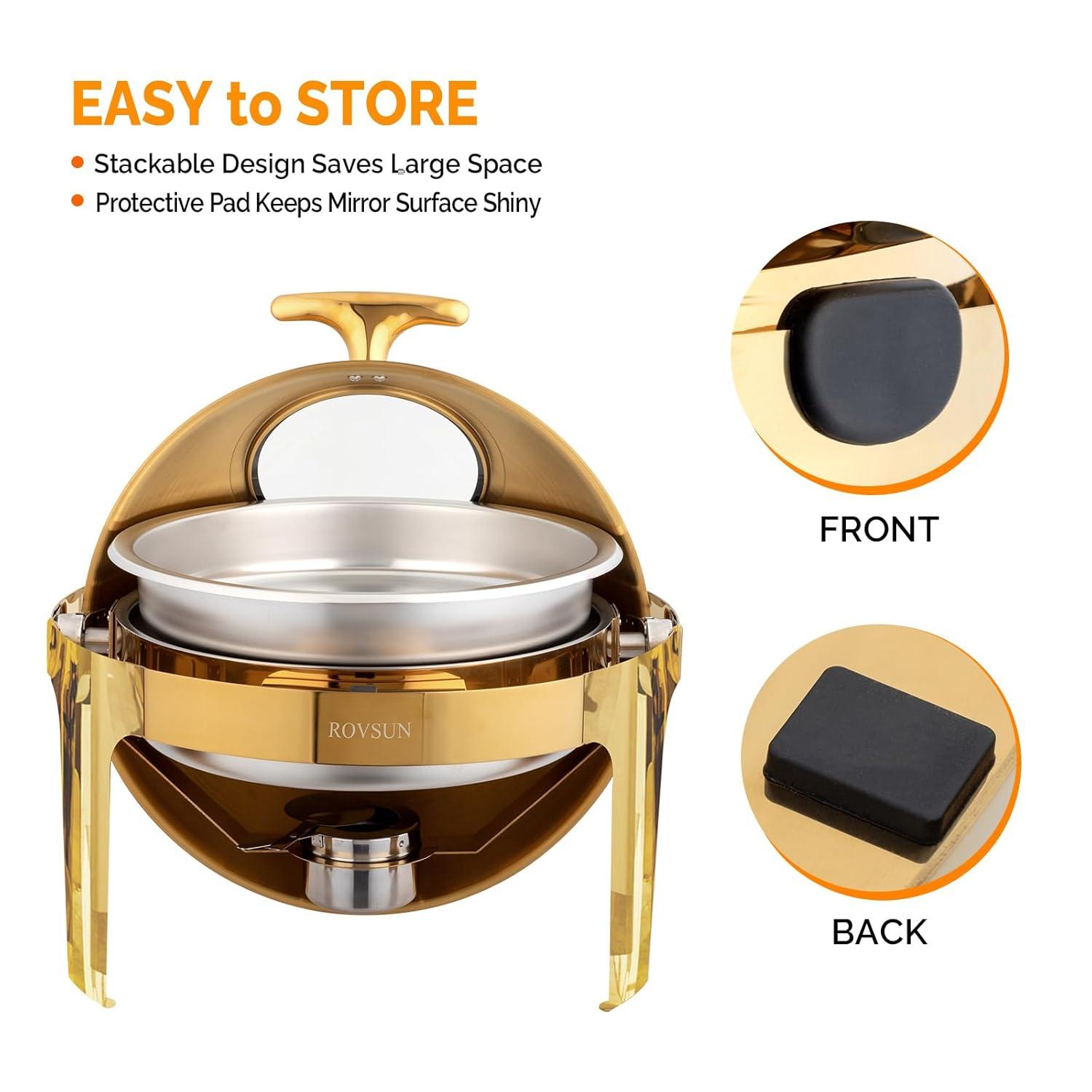 EASY to STORE

• Stackable Design Saves Large Space
• Protective Pad Keeps Mirror Surface Shiny

ROVSUN

FRONT

BACK