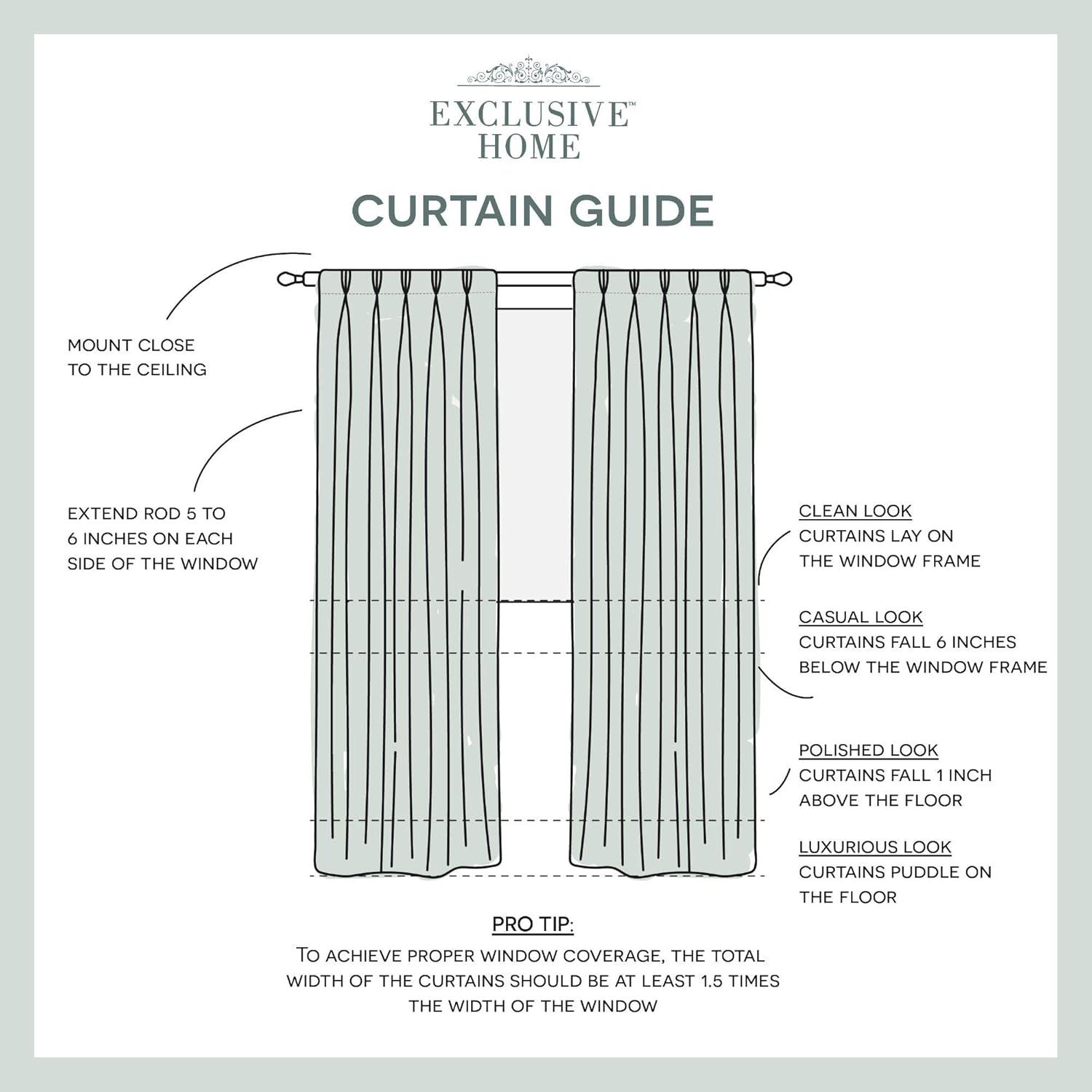 EXCLUSIVE™
HOME

CURTAIN GUIDE

MOUNT CLOSE TO THE CEILING

EXTEND ROD 5 TO 6 INCHES ON EACH SIDE OF THE WINDOW

CLEAN LOOK
CURTAINS LAY ON THE WINDOW FRAME

CASUAL LOOK
CURTAINS FALL 6 INCHES BELOW THE WINDOW FRAME

POLISHED LOOK
CURTAINS FALL 1 INCH ABOVE THE FLOOR

LUXURIOUS LOOK
CURTAINS PUDDLE ON THE FLOOR

PRO TIP:
TO ACHIEVE PROPER WINDOW COVERAGE, THE TOTAL WIDTH OF THE CURTAINS SHOULD BE AT LEAST 1.5 TIMES THE WIDTH OF THE WINDOW