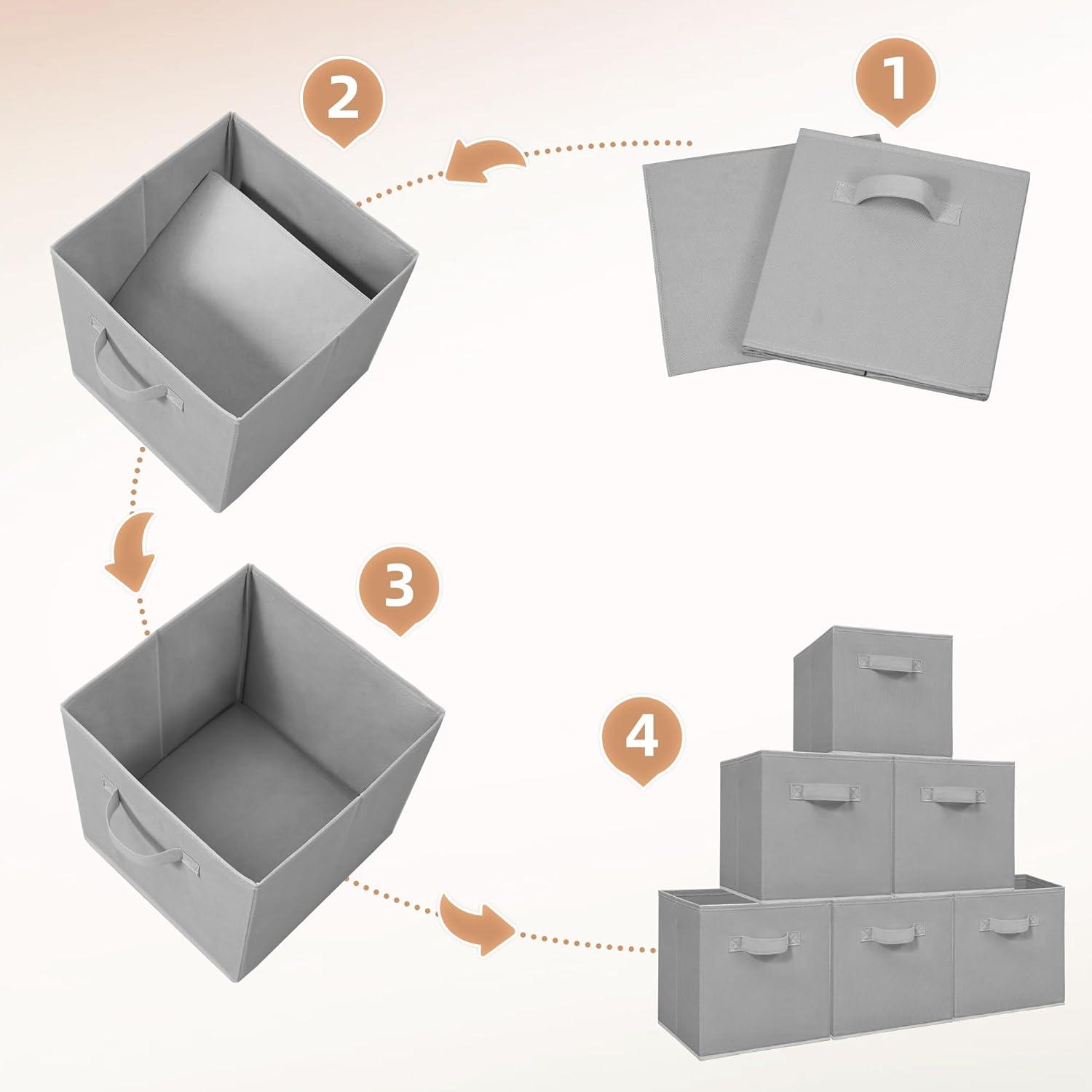 2

1

3

4