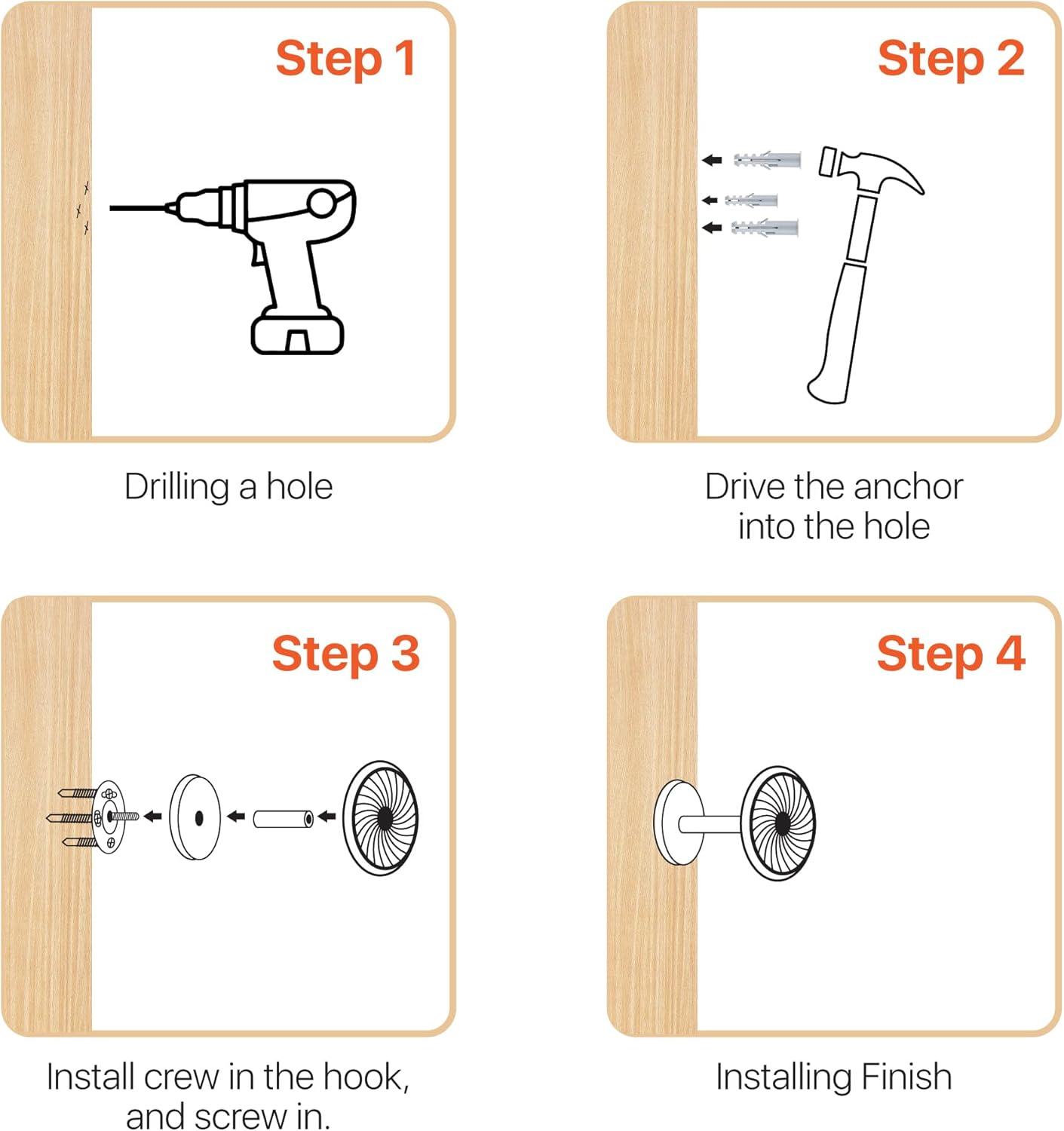 Step 1

Drilling a hole

Step 2

Drive the anchor into the hole

Step 3

Install crew in the hook, and screw in.

Step 4

Installing Finish