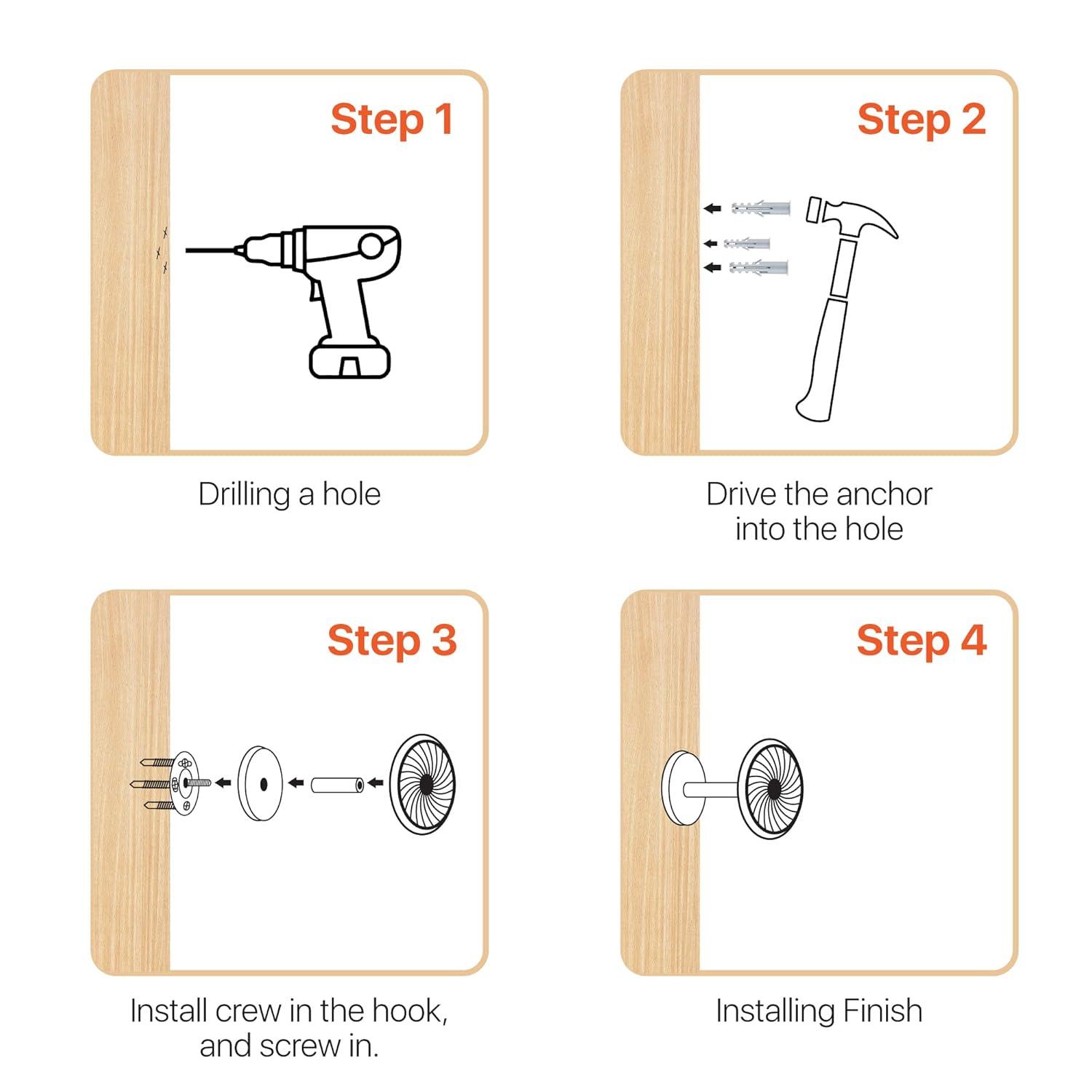 Step 1

Drilling a hole

Step 2

Drive the anchor into the hole

Step 3

Install crew in the hook, and screw in.

Step 4

Installing Finish