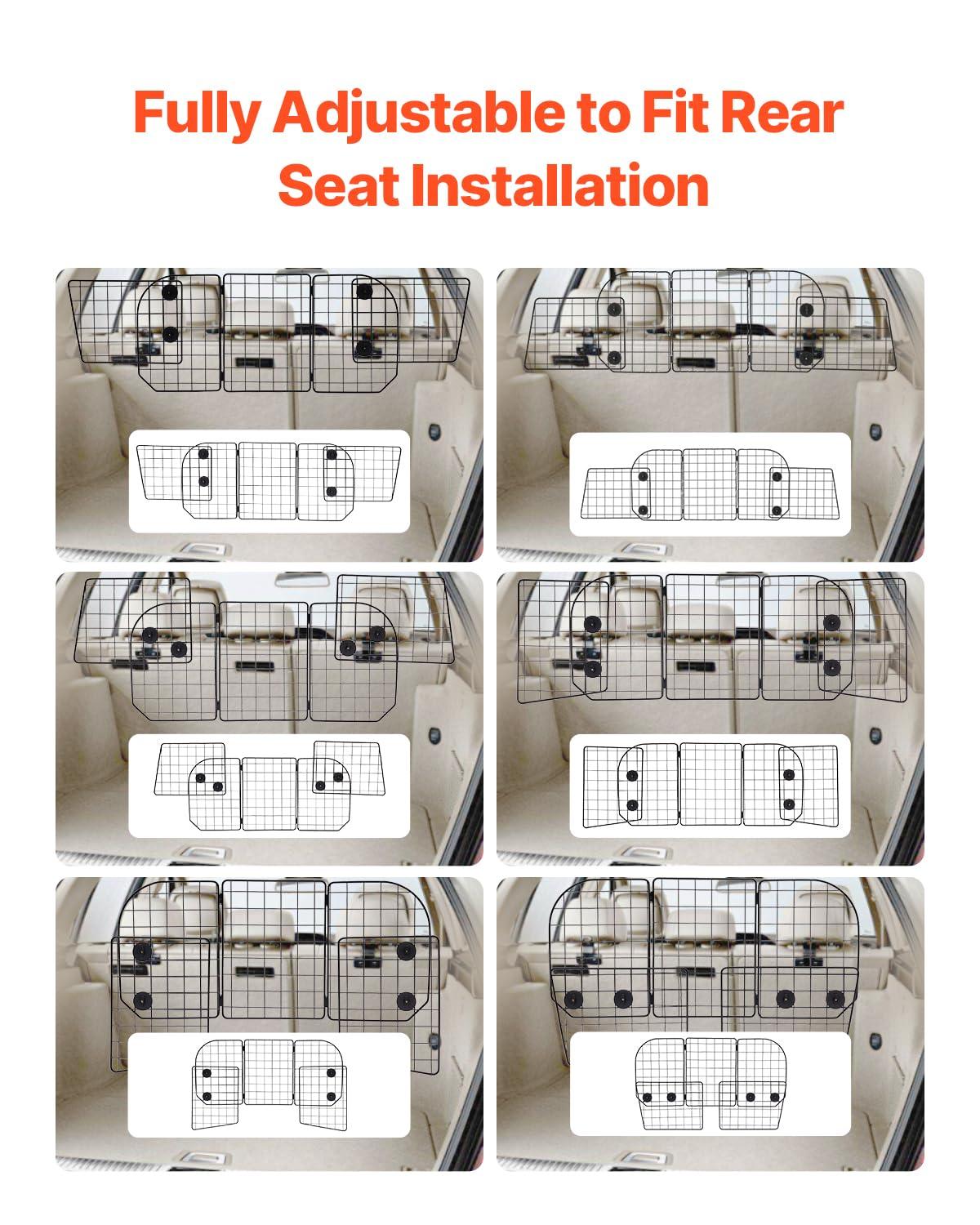 Fully Adjustable to Fit Rear Seat Installation