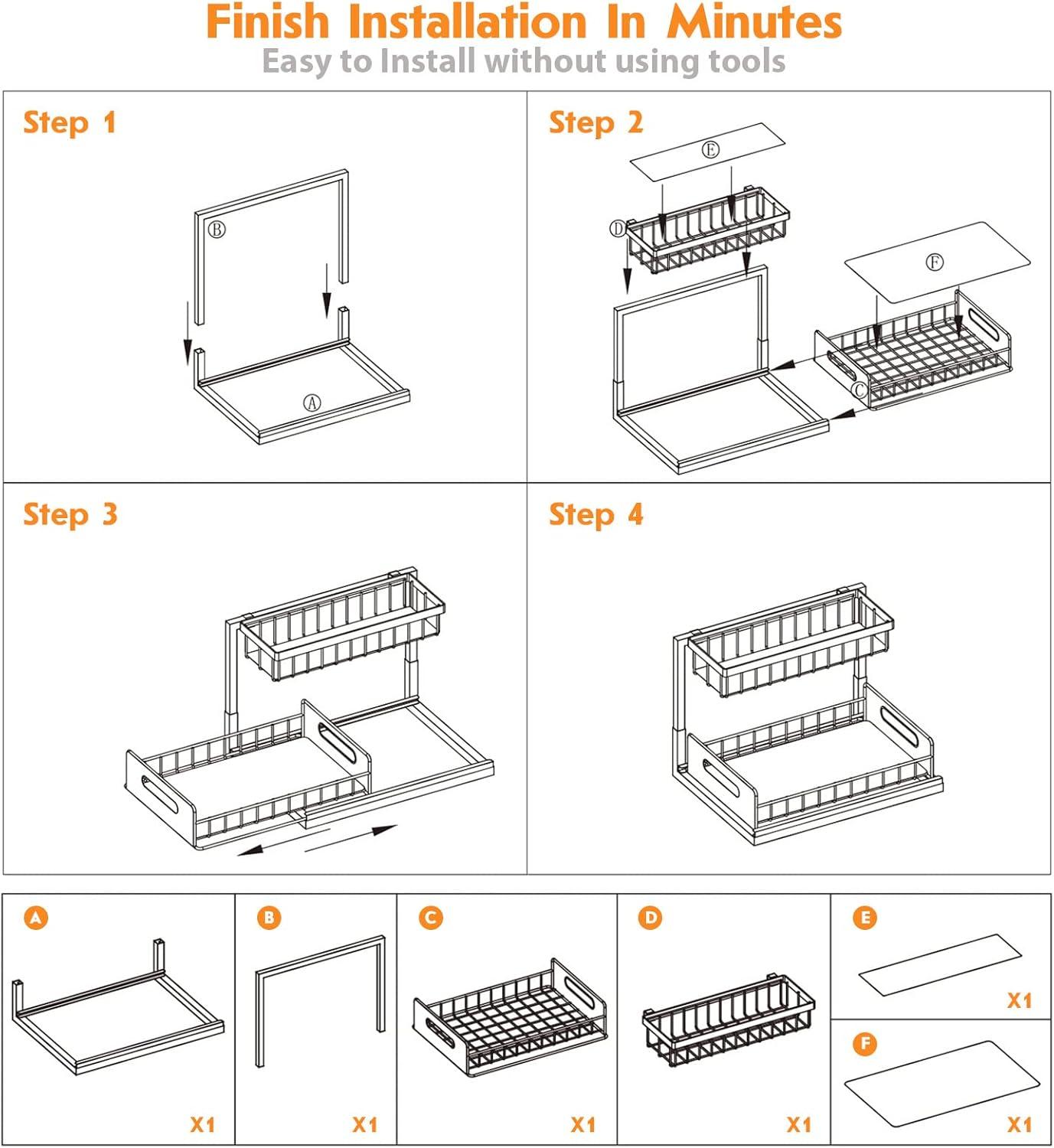 Finish Installation In Minutes
Easy to Install without using tools

Step 1

Ⓑ

Ⓐ

Step 2

Ⓔ

Ⓓ

Ⓕ

Ⓒ

Step 3

Step 4

A

X1

B

X1

C

X1

D

X1

E

X1

F

X1