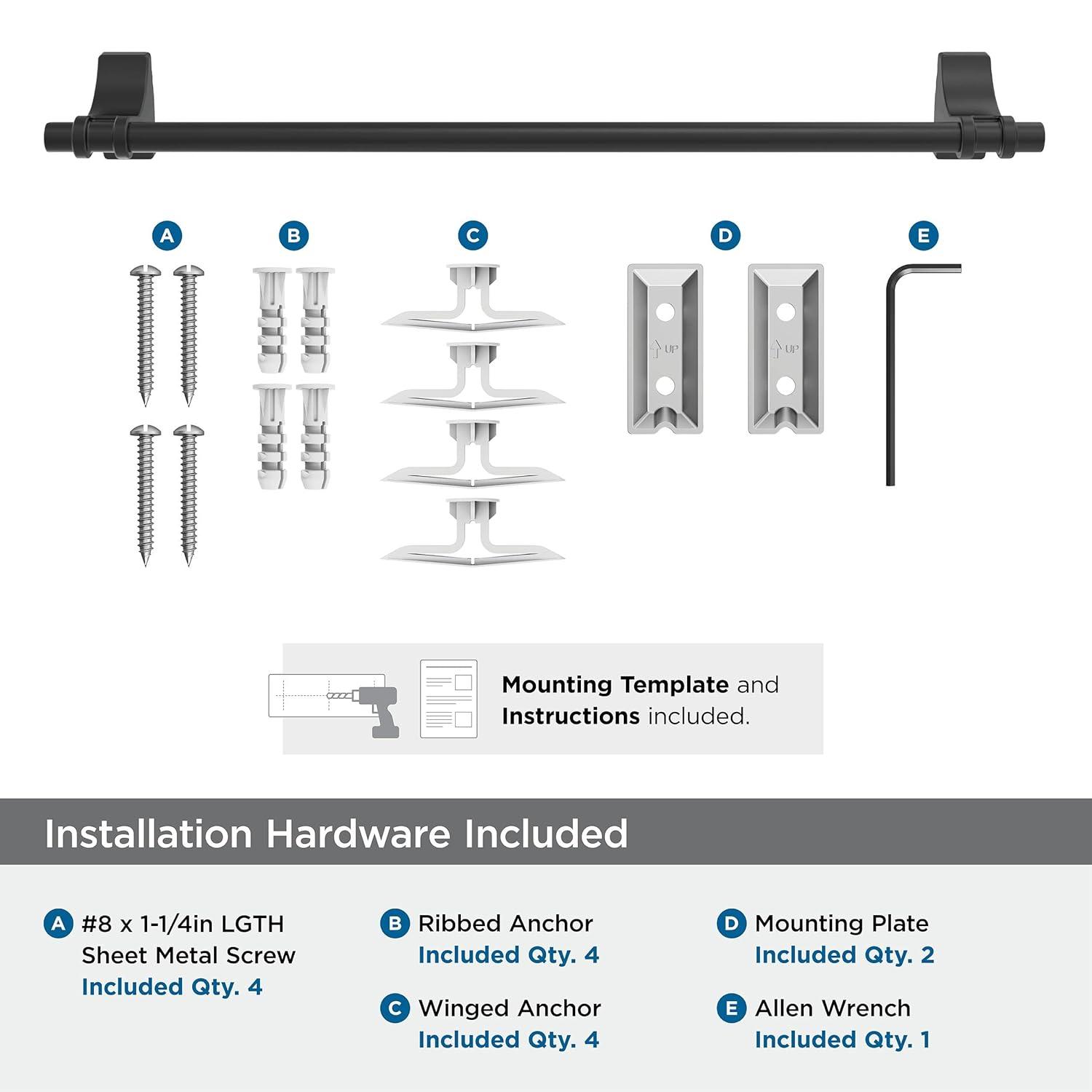 A B C D E

UP UP

Mounting Template and Instructions included.

Installation Hardware Included

A #8 x 1-1/4in LGTH Sheet Metal Screw
Included Qty. 4

B Ribbed Anchor
Included Qty. 4

C Winged Anchor
Included Qty. 4

D Mounting Plate
Included Qty. 2

E Allen Wrench
Included Qty. 1