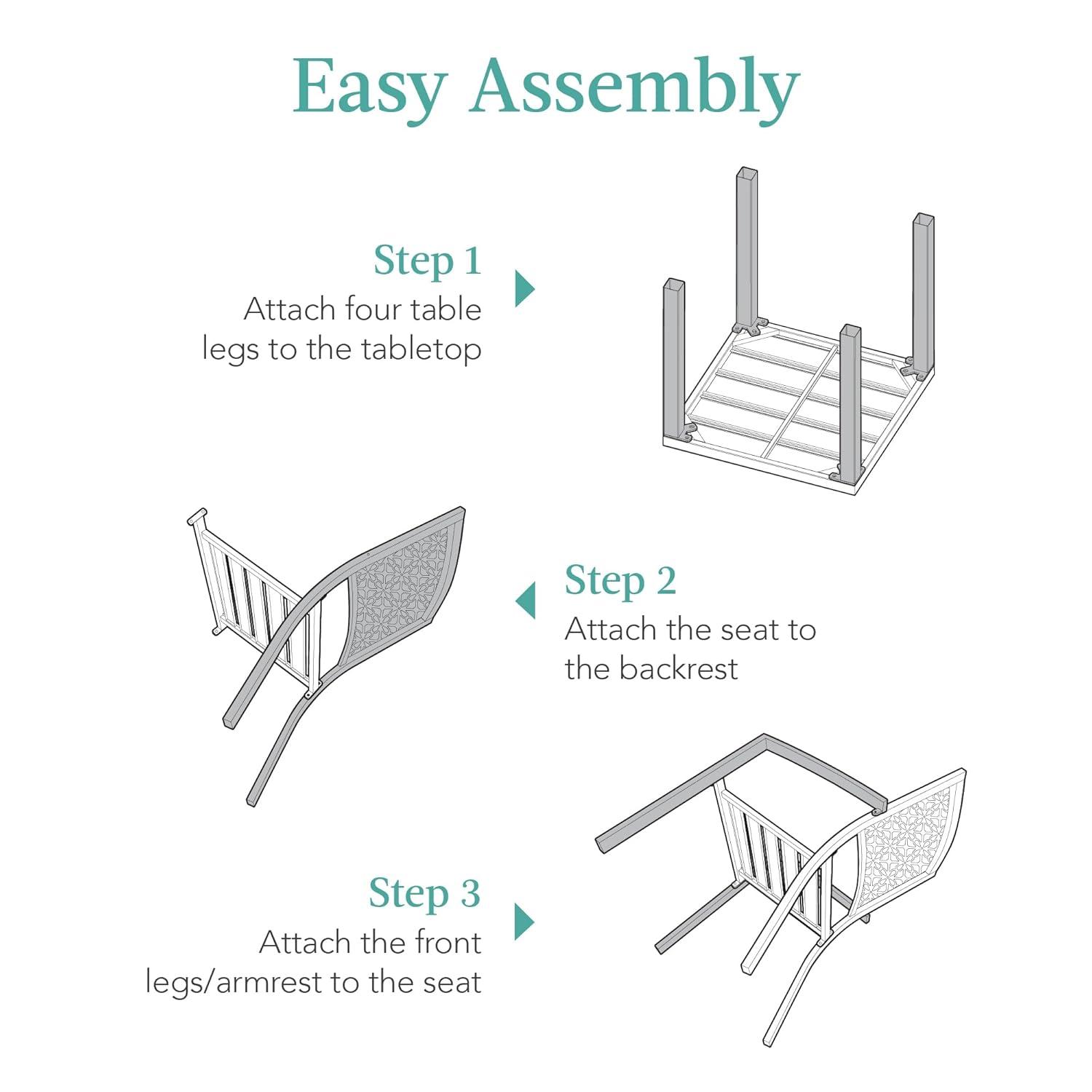 Easy Assembly

Step 1
Attach four table legs to the tabletop

Step 2
Attach the seat to the backrest

Step 3
Attach the front legs/armrest to the seat