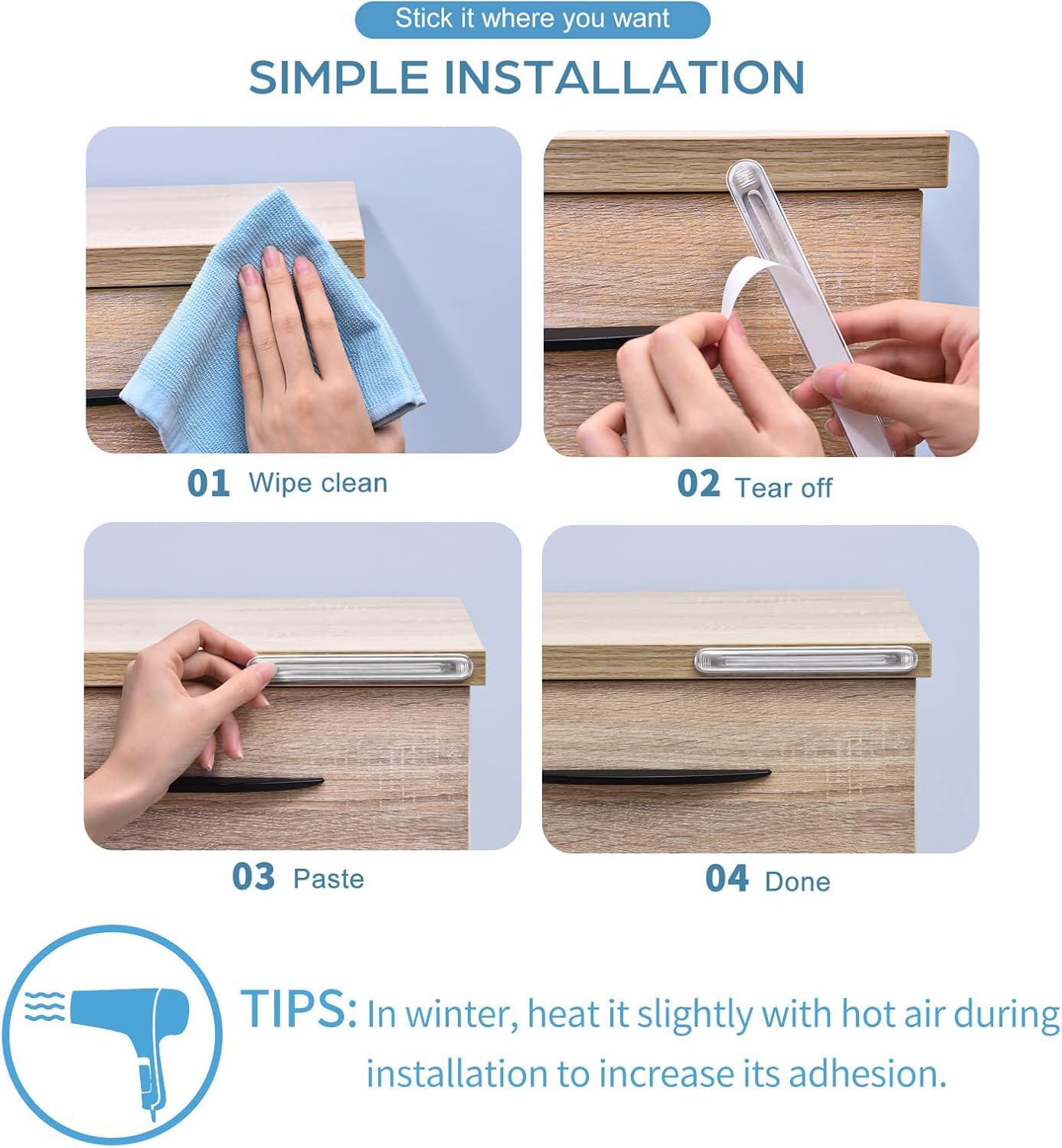 Stick it where you want

SIMPLE INSTALLATION

01 Wipe clean

02 Tear off

03 Paste

04 Done

TIPS: In winter, heat it slightly with hot air during installation to increase its adhesion.