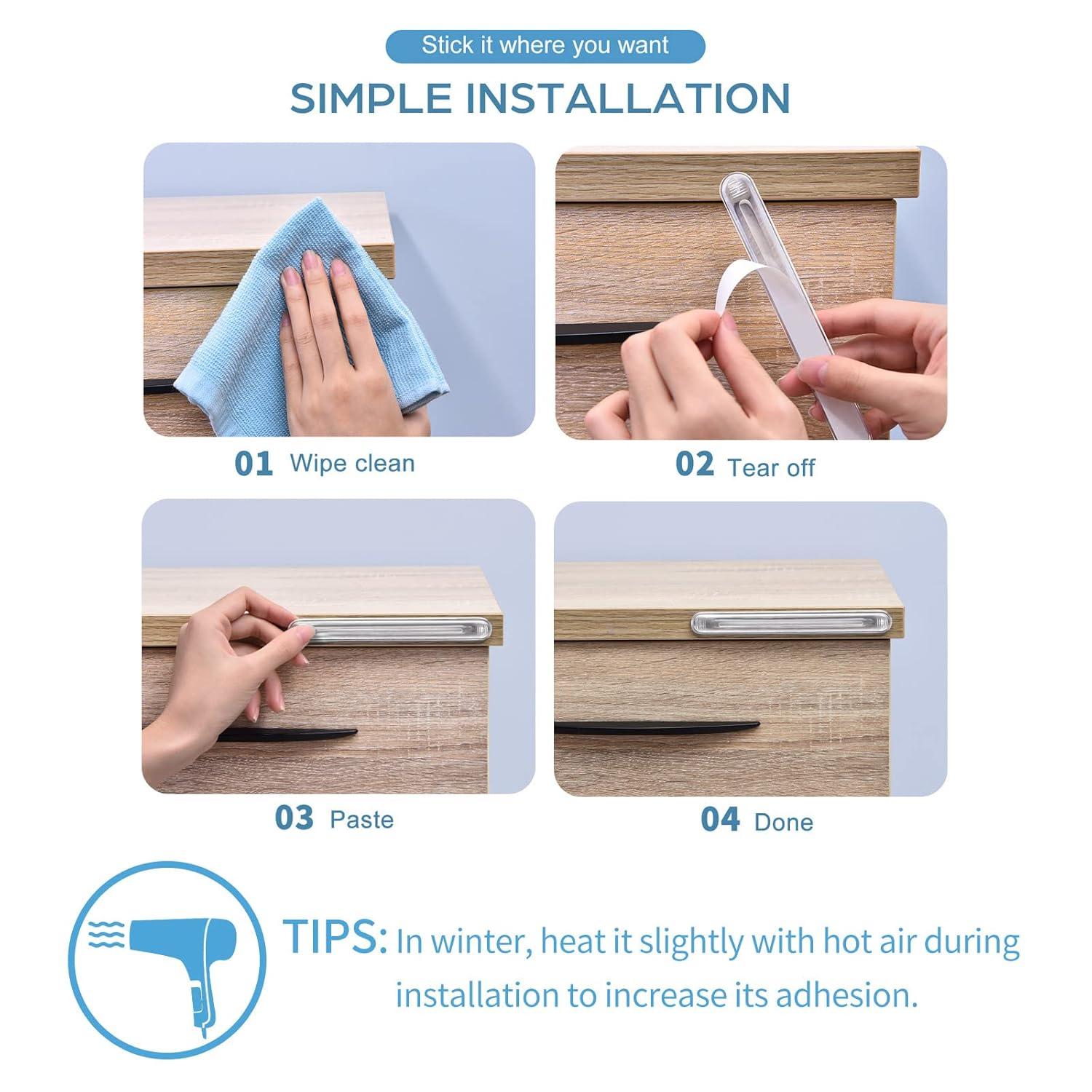 Stick it where you want

SIMPLE INSTALLATION

01 Wipe clean

02 Tear off

03 Paste

04 Done

TIPS: In winter, heat it slightly with hot air during installation to increase its adhesion.