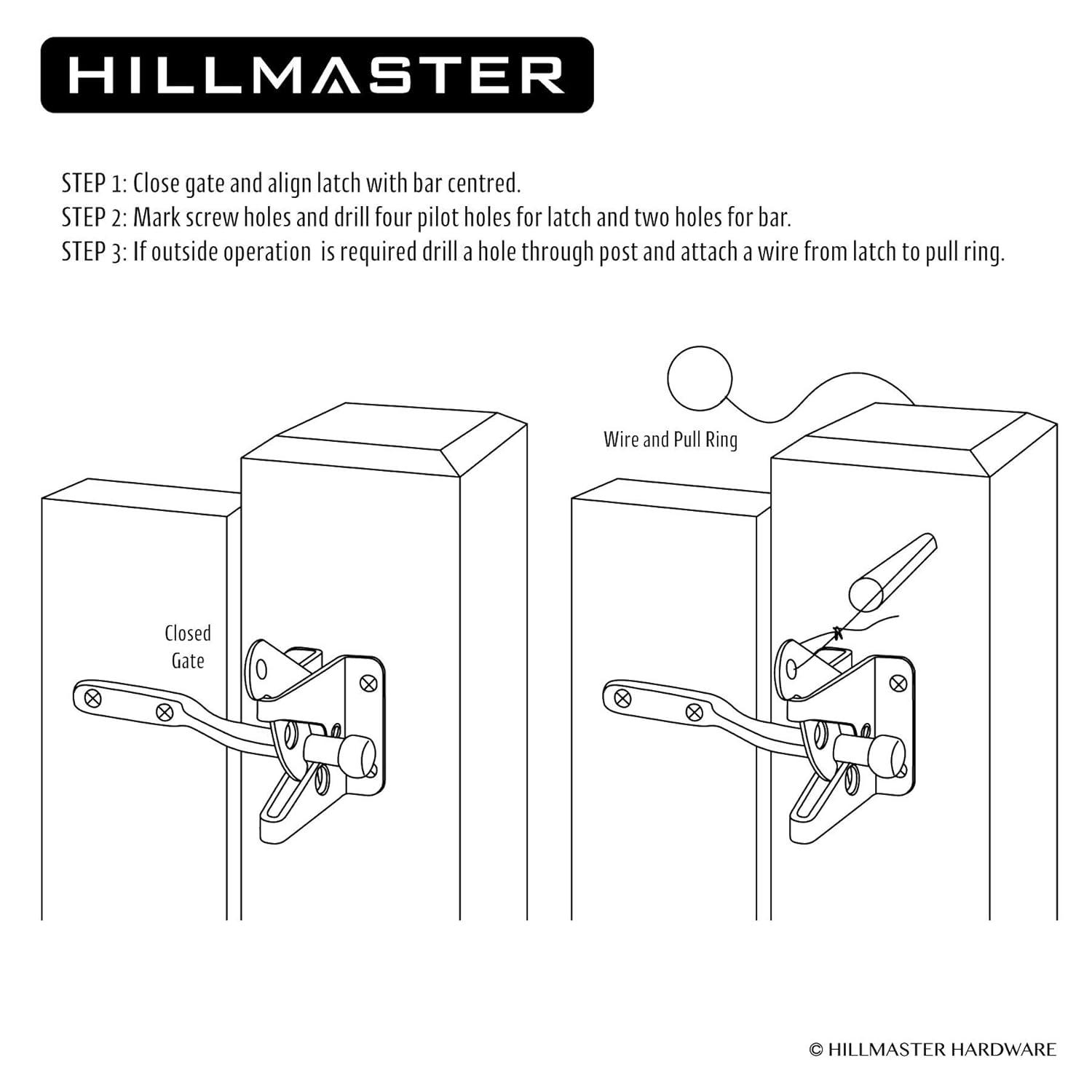 HILLMASTER

STEP 1: Close gate and align latch with bar centred.
STEP 2: Mark screw holes and drill four pilot holes for latch and two holes for bar.
STEP 3: If outside operation is required drill a hole through post and attach a wire from latch to pull ring.

Closed Gate

Wire and Pull Ring

© HILLMASTER HARDWARE