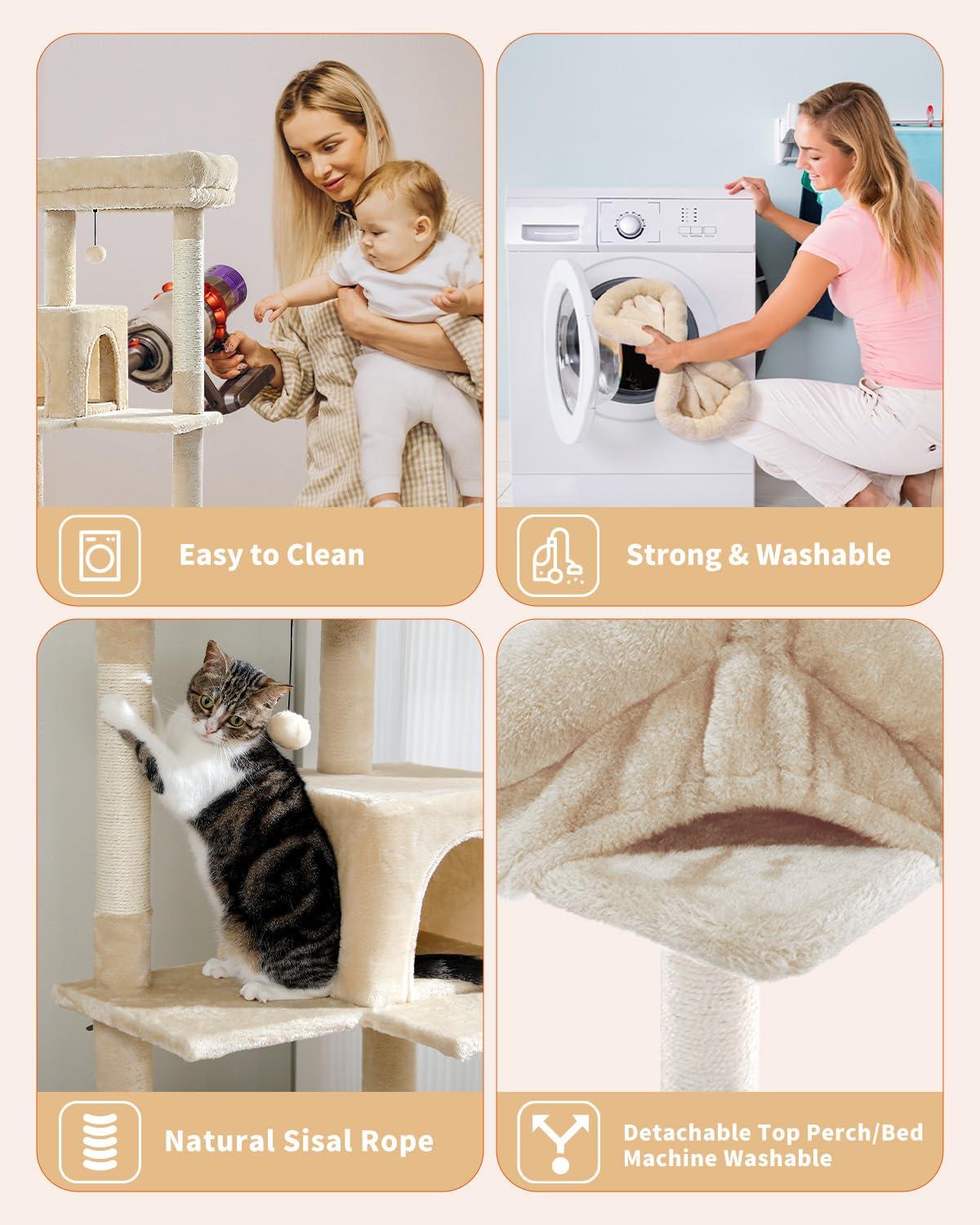 Easy to Clean

Strong & Washable

Natural Sisal Rope

Detachable Top Perch/Bed
Machine Washable