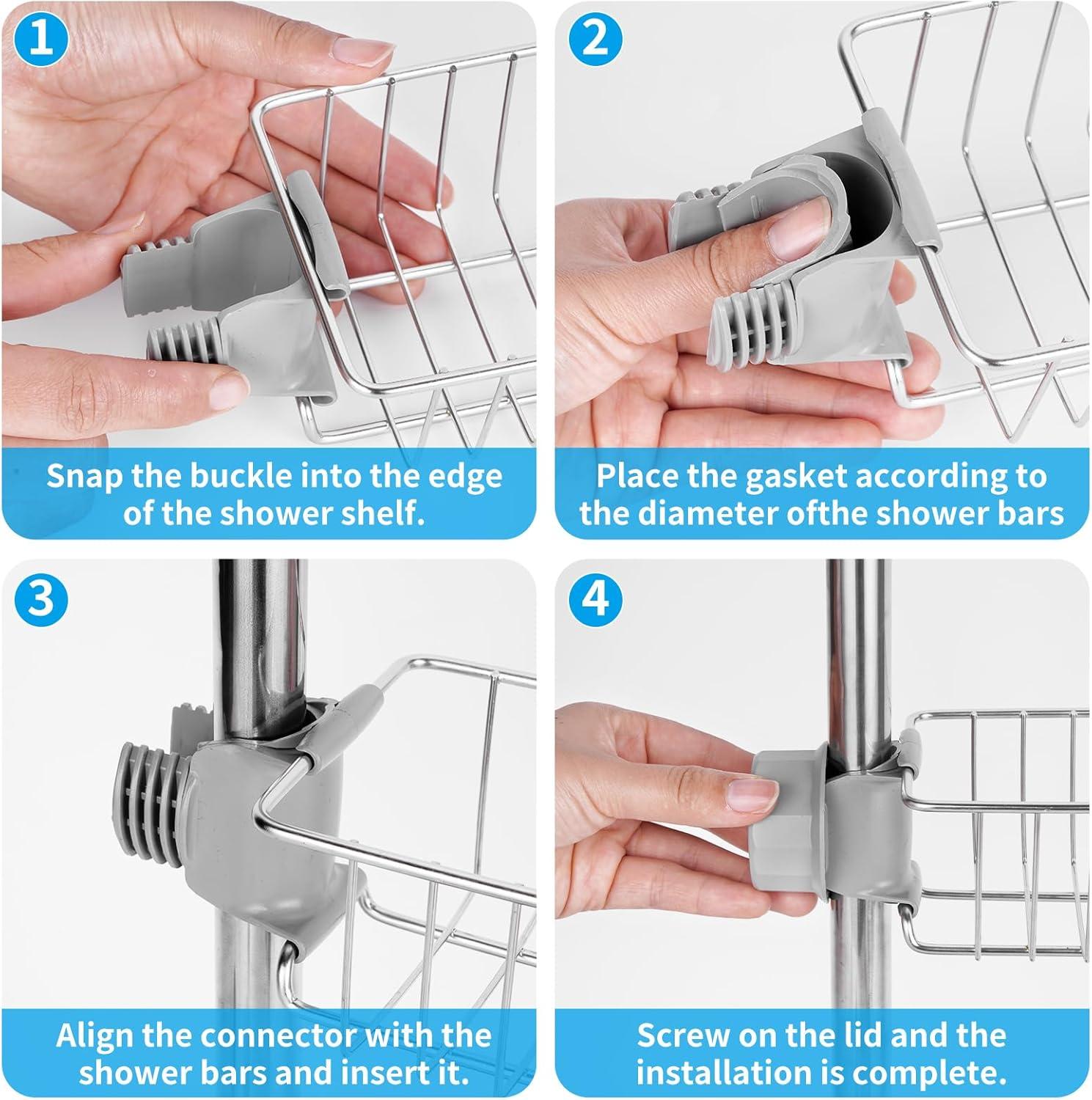 1

Snap the buckle into the edge of the shower shelf.

2

Place the gasket according to the diameter ofthe shower bars

3

Align the connector with the shower bars and insert it.

4

Screw on the lid and the installation is complete.