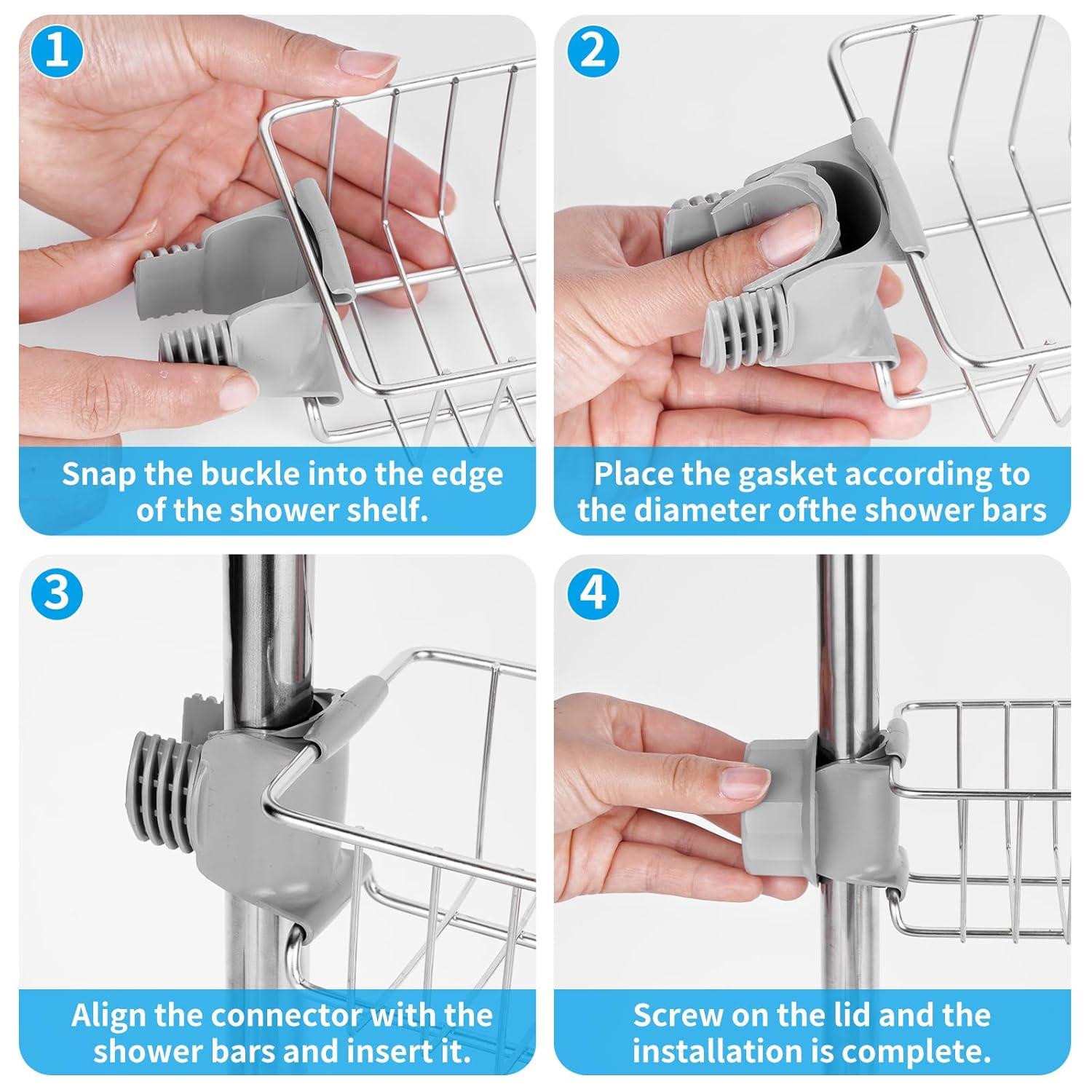 1

Snap the buckle into the edge of the shower shelf.

2

Place the gasket according to the diameter ofthe shower bars

3

Align the connector with the shower bars and insert it.

4

Screw on the lid and the installation is complete.