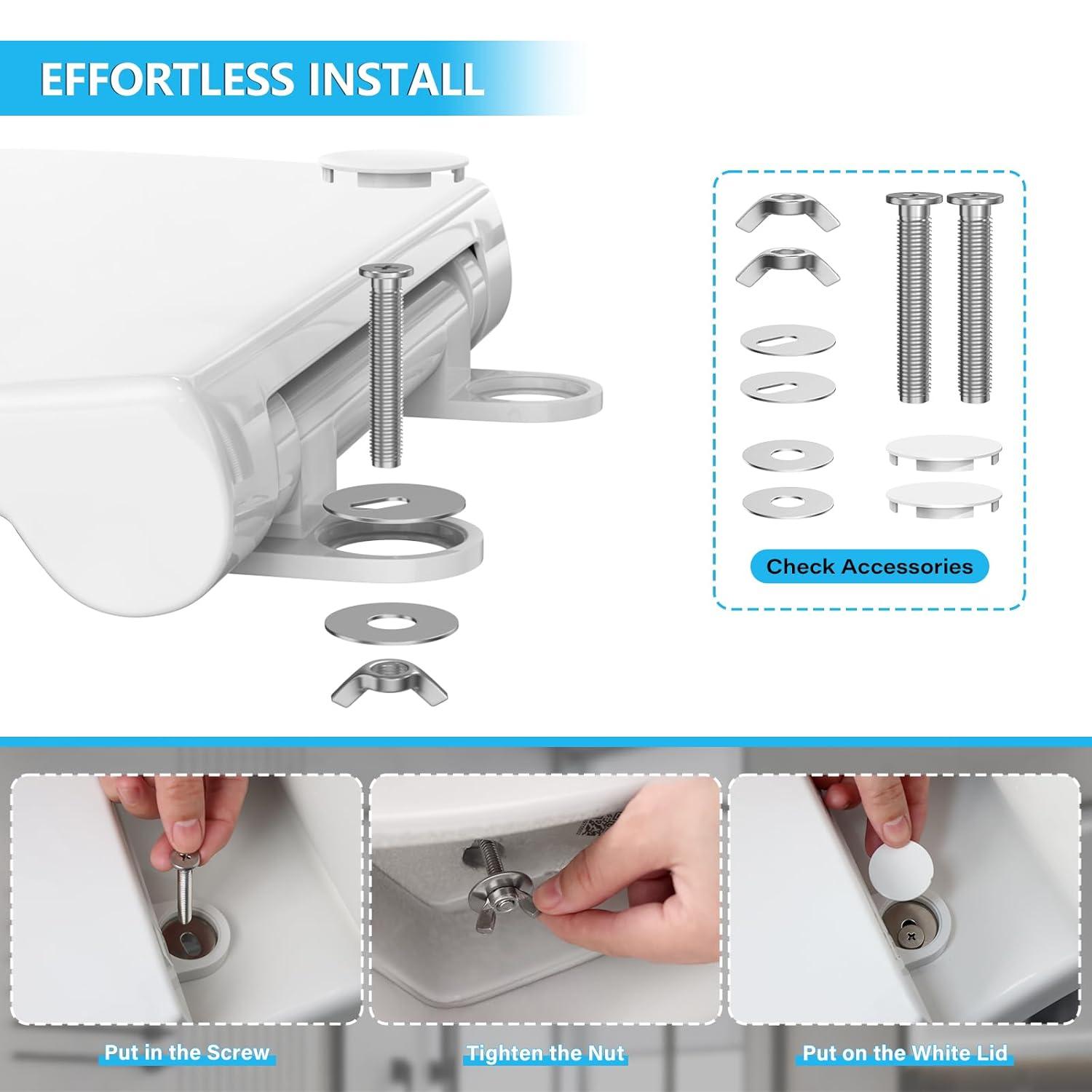 EFFORTLESS INSTALL

Check Accessories

Put in the Screw

Tighten the Nut

Put on the White Lid