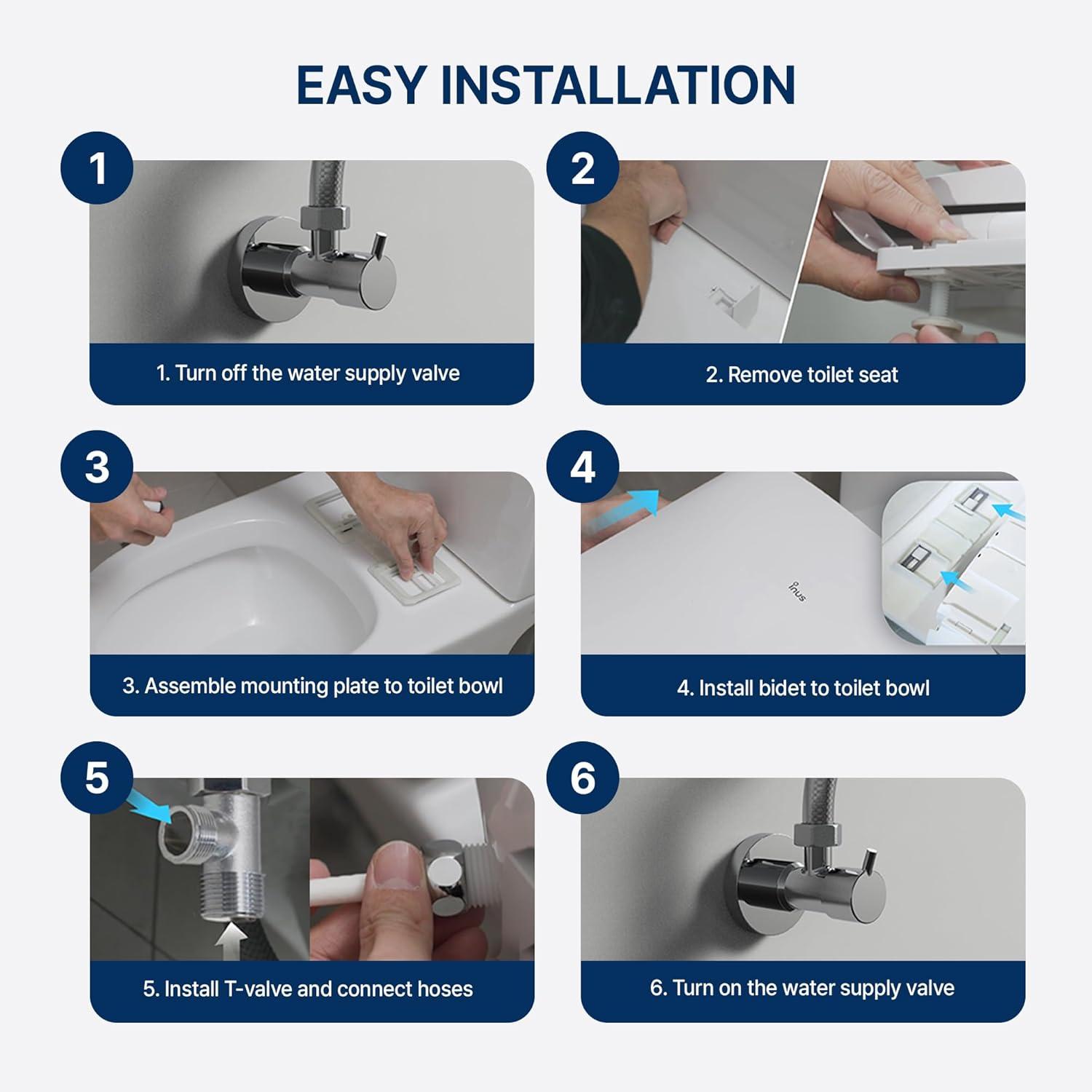 EASY INSTALLATION

1

1. Turn off the water supply valve

2

2. Remove toilet seat

3

3. Assemble mounting plate to toilet bowl

4

inus

4. Install bidet to toilet bowl

5

5. Install T-valve and connect hoses

6

6. Turn on the water supply valve