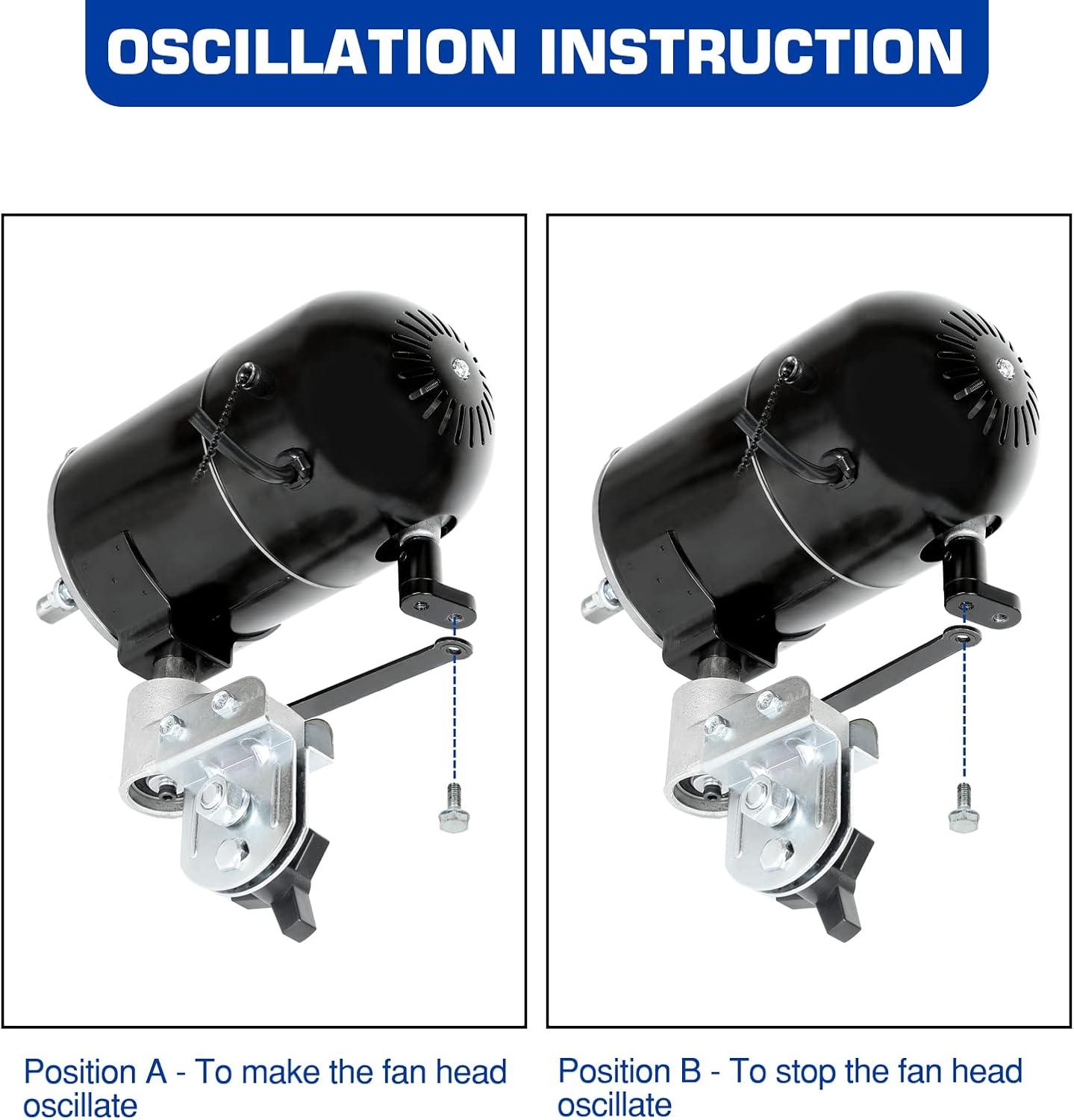 OSCILLATION INSTRUCTION

Position A - To make the fan head oscillate

Position B - To stop the fan head oscillate