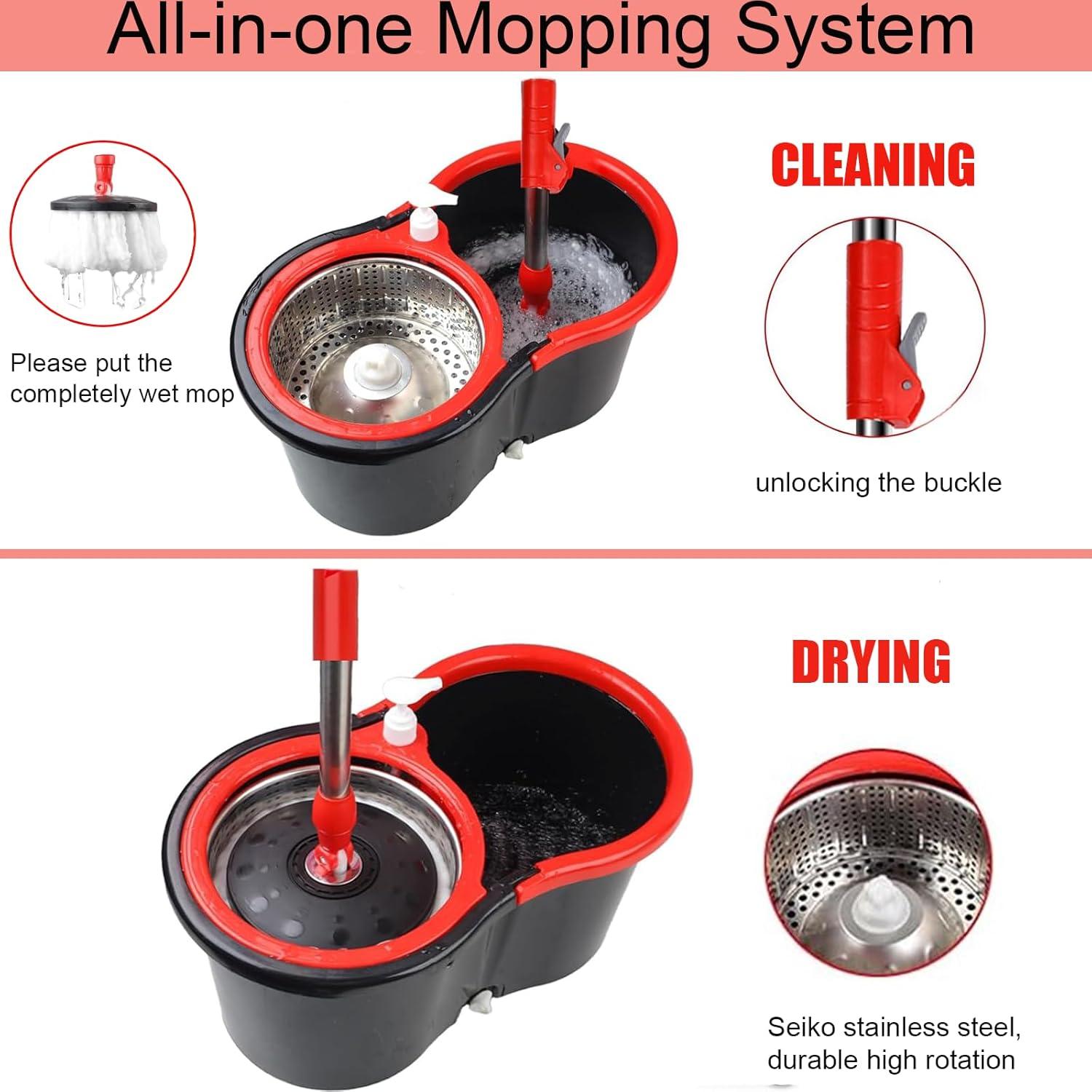 All-in-one Mopping System

Please put the completely wet mop

CLEANING

unlocking the buckle

DRYING

Seiko stainless steel, durable high rotation