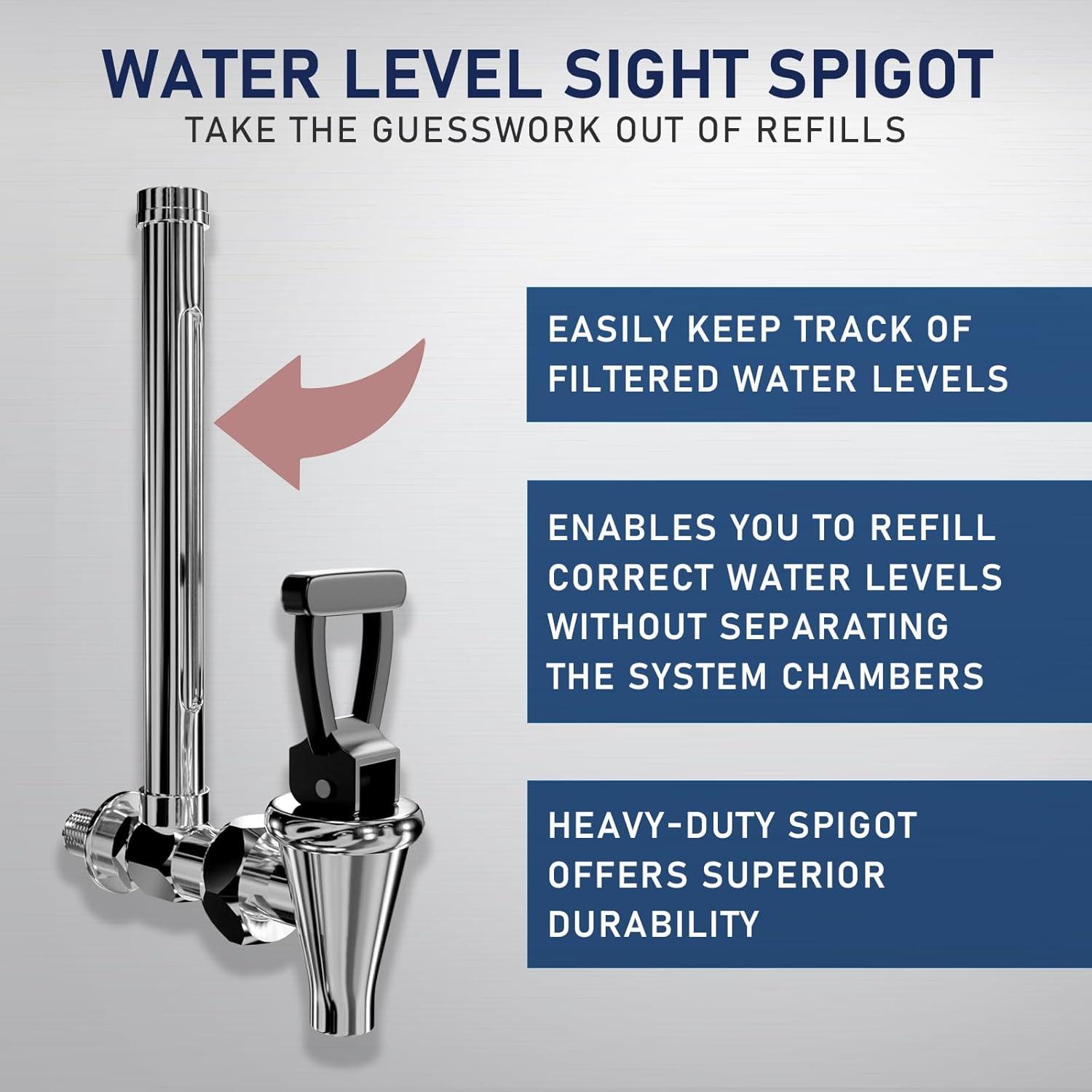 WATER LEVEL SIGHT SPIGOT
TAKE THE GUESSWORK OUT OF REFILLS

EASILY KEEP TRACK OF FILTERED WATER LEVELS

ENABLES YOU TO REFILL CORRECT WATER LEVELS WITHOUT SEPARATING THE SYSTEM CHAMBERS

HEAVY-DUTY SPIGOT OFFERS SUPERIOR DURABILITY